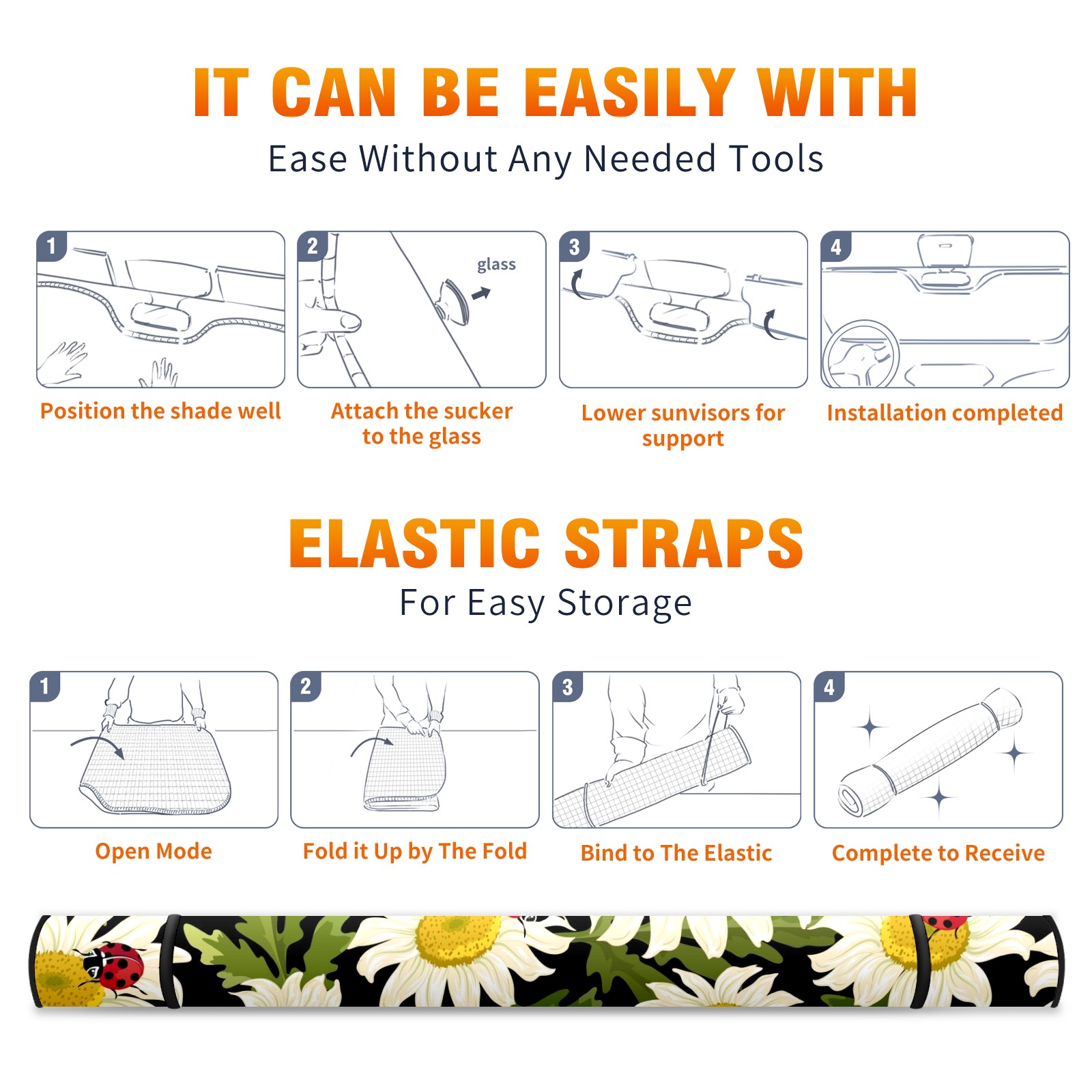 IT CAN BE EASILY WITH
Ease Without Any Needed Tools

1
Position the shade well

2
glass
Attach the sucker to the glass

3
Lower sunvisors for support

4
Installation completed

ELASTIC STRAPS
For Easy Storage

1
Open Mode

2
Fold it Up by The Fold

3
Bind to The Elastic

4
Complete to Receive