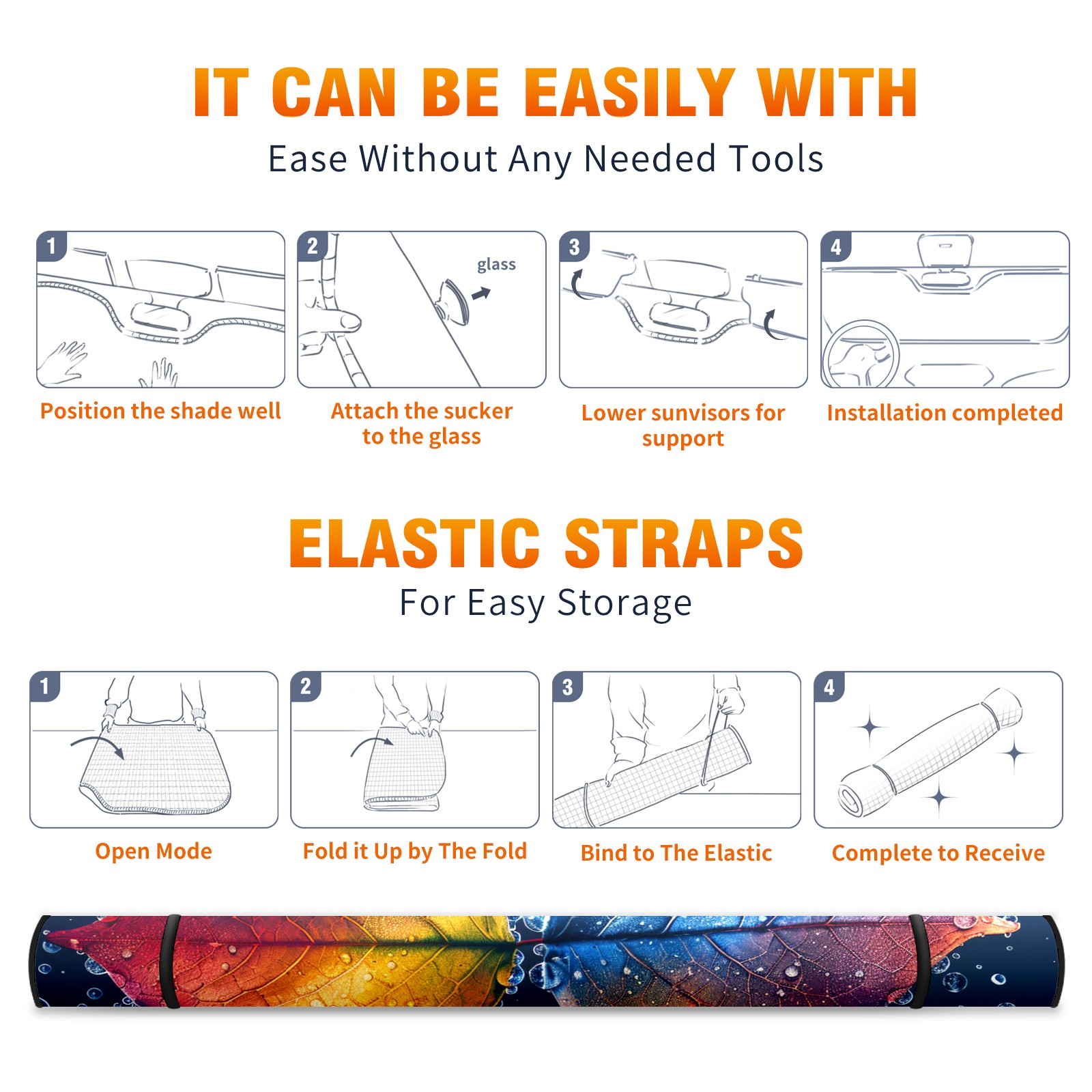 IT CAN BE EASILY WITH
Ease Without Any Needed Tools

1
Position the shade well

2
glass
Attach the sucker to the glass

3
Lower sunvisors for support

4
Installation completed

ELASTIC STRAPS
For Easy Storage

1
Open Mode

2
Fold it Up by The Fold

3
Bind to The Elastic

4
Complete to Receive