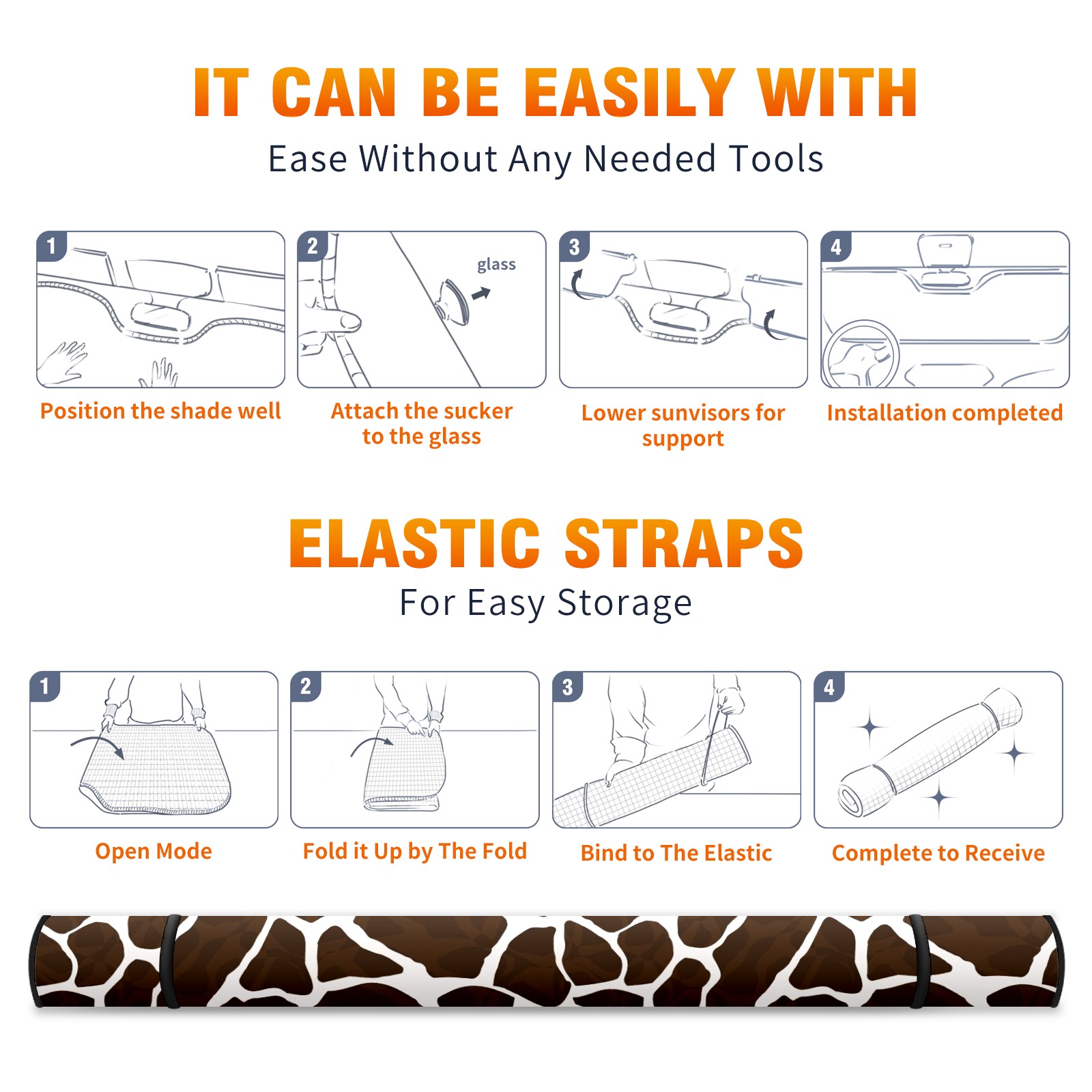 IT CAN BE EASILY WITH
Ease Without Any Needed Tools

1
Position the shade well

2
glass
Attach the sucker to the glass

3
Lower sunvisors for support

4
Installation completed

ELASTIC STRAPS
For Easy Storage

1
Open Mode

2
Fold it Up by The Fold

3
Bind to The Elastic

4
Complete to Receive