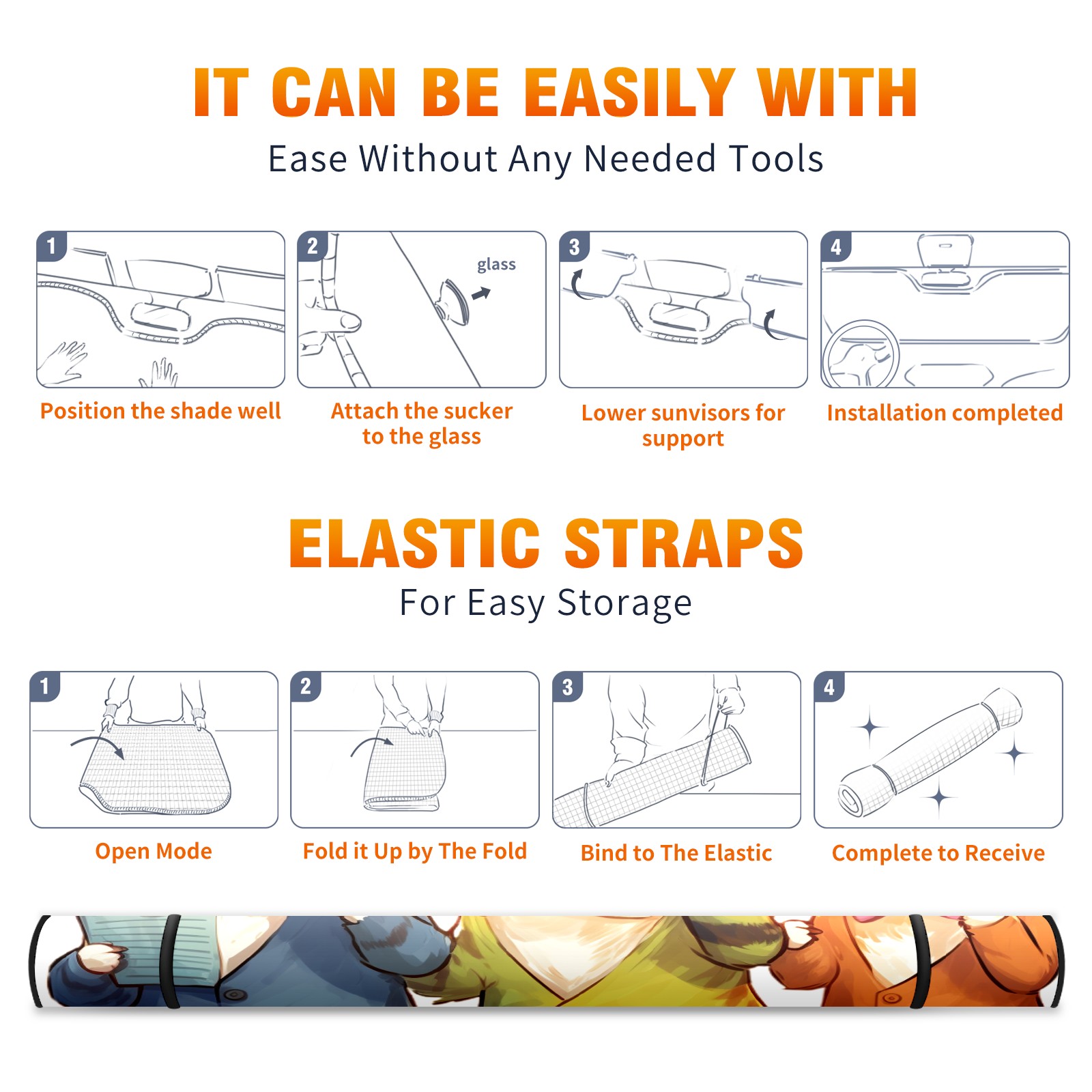 IT CAN BE EASILY WITH
Ease Without Any Needed Tools

1
Position the shade well

2
glass
Attach the sucker to the glass

3
Lower sunvisors for support

4
Installation completed

ELASTIC STRAPS
For Easy Storage

1
Open Mode

2
Fold it Up by The Fold

3
Bind to The Elastic

4
Complete to Receive