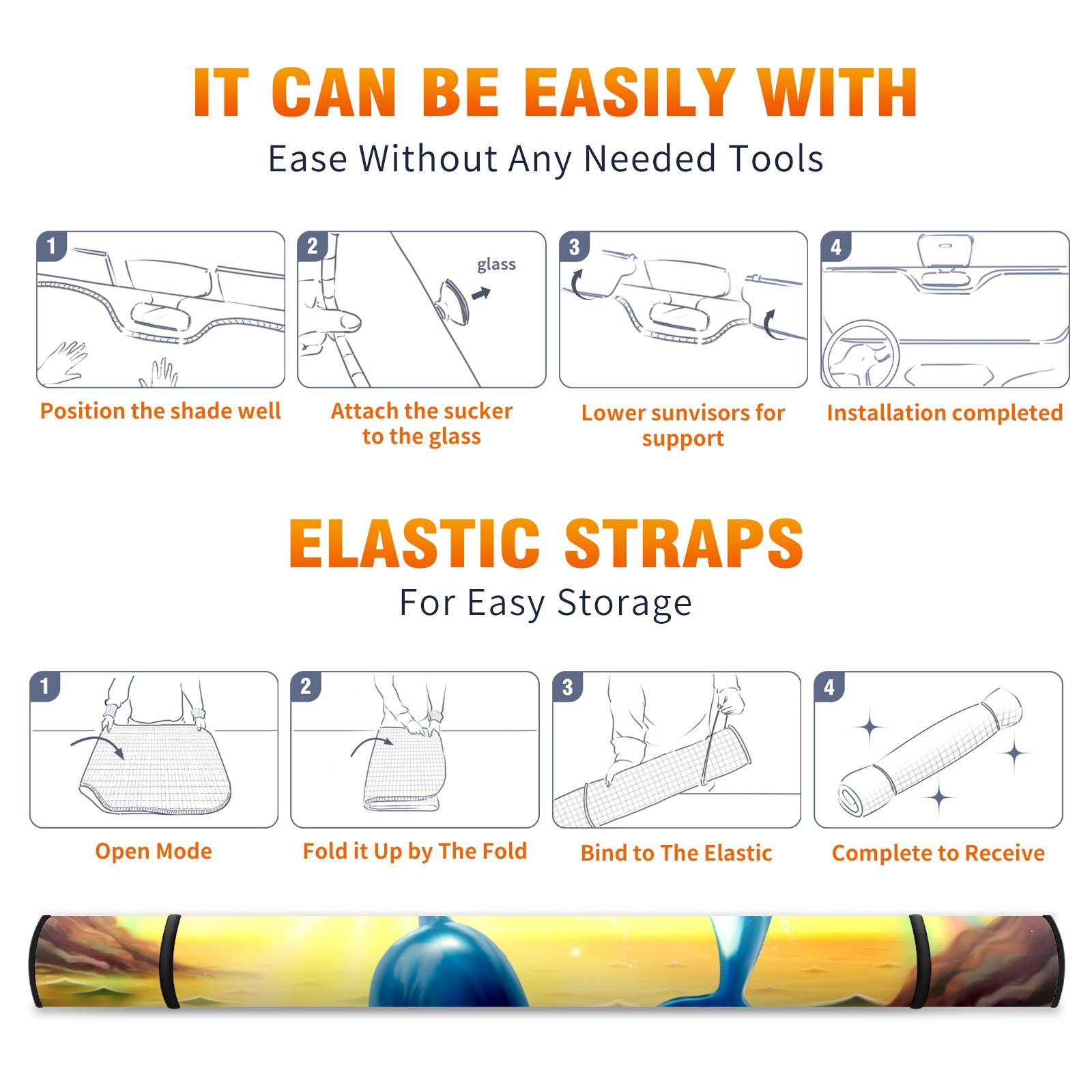 IT CAN BE EASILY WITH
Ease Without Any Needed Tools

1
Position the shade well

2
glass
Attach the sucker to the glass

3
Lower sunvisors for support

4
Installation completed

ELASTIC STRAPS
For Easy Storage

1
Open Mode

2
Fold it Up by The Fold

3
Bind to The Elastic

4
Complete to Receive