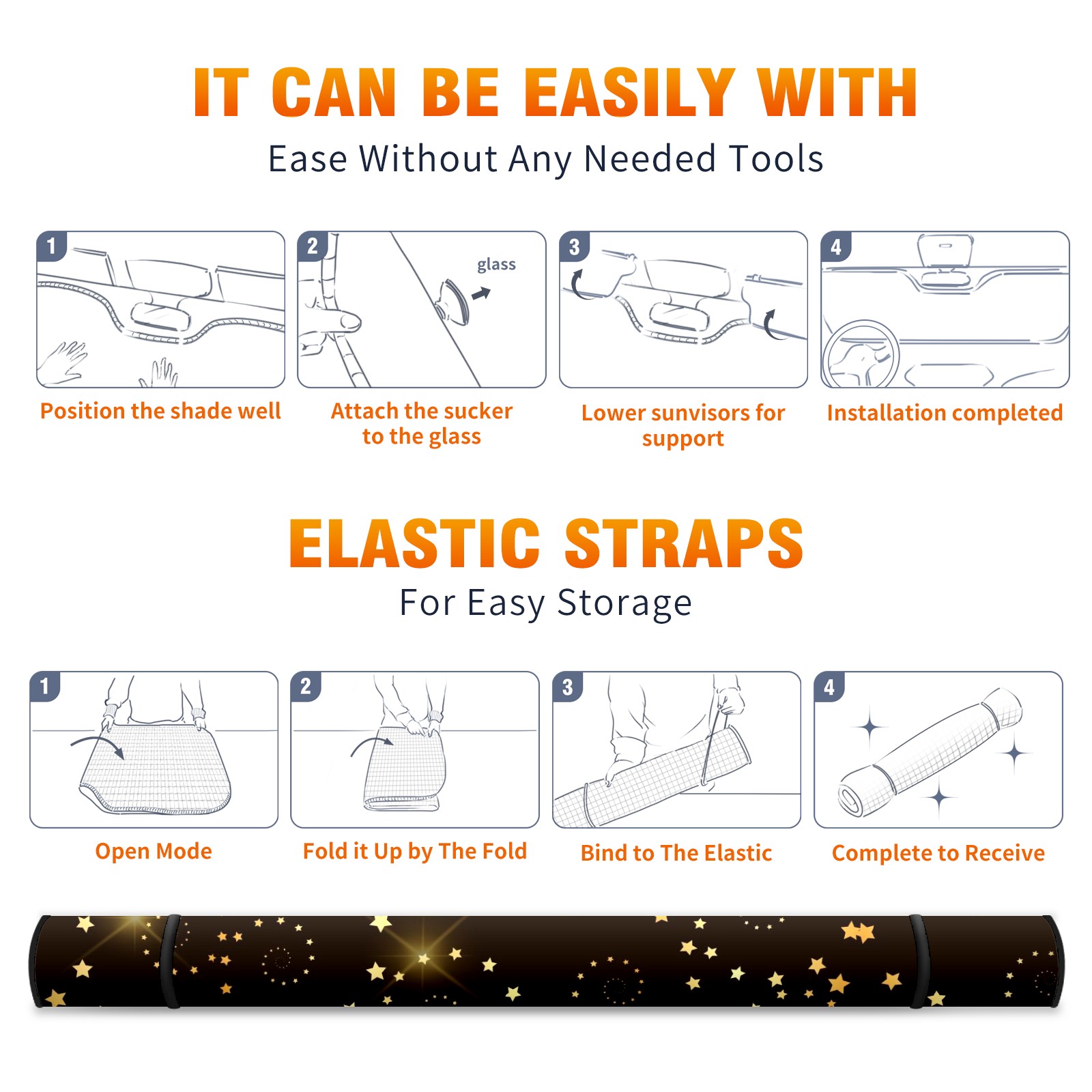 IT CAN BE EASILY WITH

Ease Without Any Needed Tools

1

Position the shade well

2

glass

Attach the sucker to the glass

3

Lower sunvisors for support

4

Installation completed

ELASTIC STRAPS

For Easy Storage

1

Open Mode

2

Fold it Up by The Fold

3

Bind to The Elastic

4

Complete to Receive