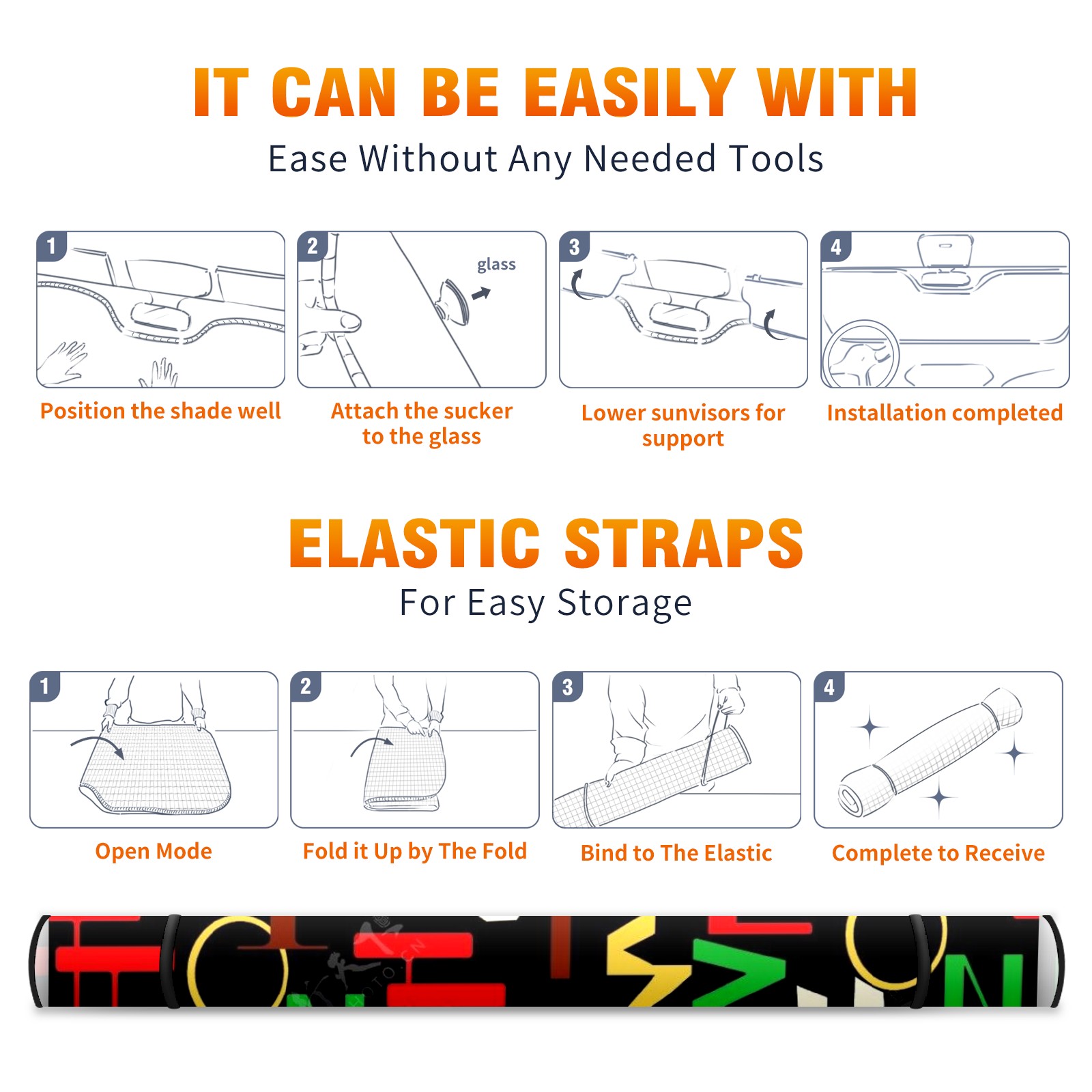 IT CAN BE EASILY WITH
Ease Without Any Needed Tools

1
Position the shade well

2
glass
Attach the sucker to the glass

3
Lower sunvisors for support

4
Installation completed

ELASTIC STRAPS
For Easy Storage

1
Open Mode

2
Fold it Up by The Fold

3
Bind to The Elastic

4
Complete to Receive