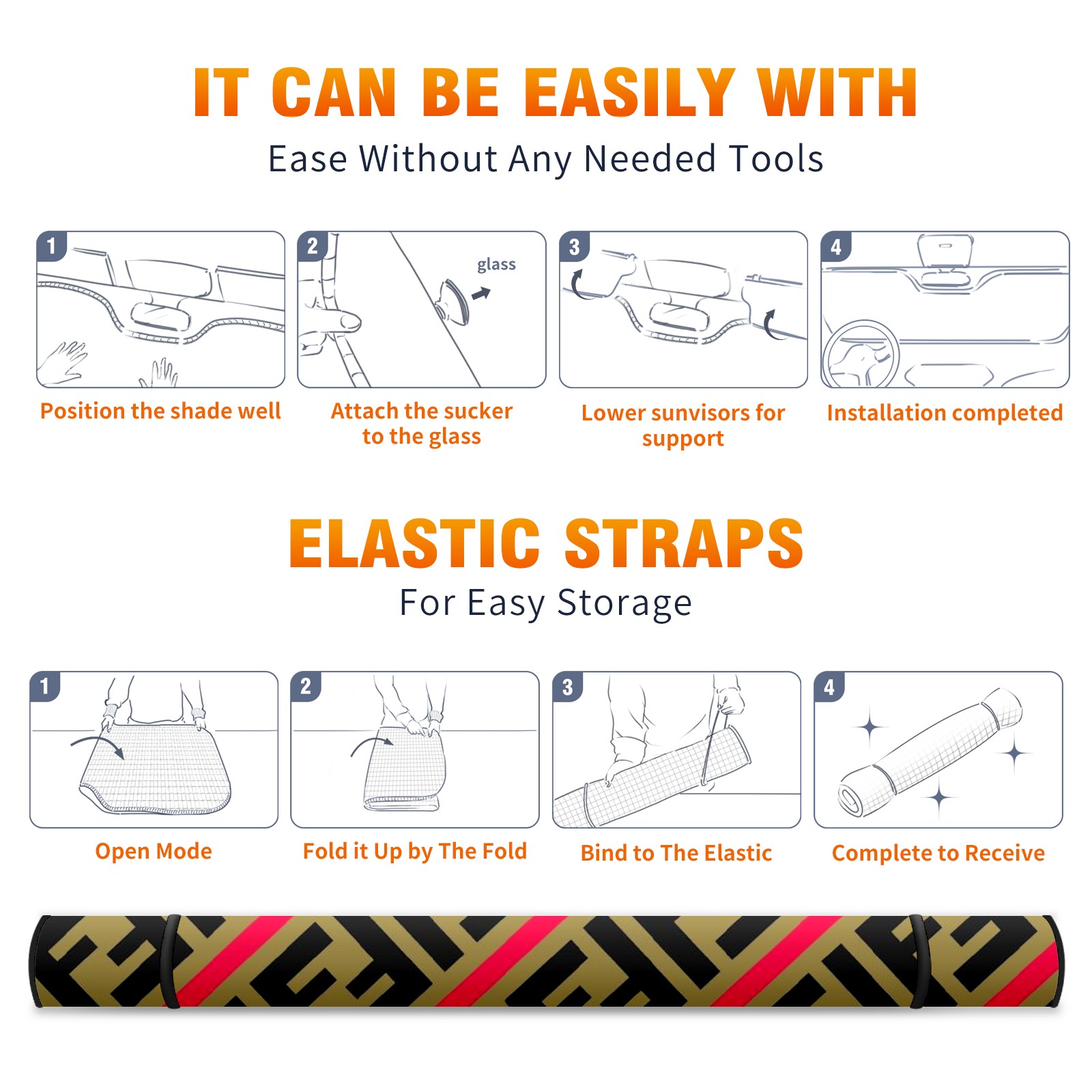 IT CAN BE EASILY WITH
Ease Without Any Needed Tools

1
Position the shade well

2
glass
Attach the sucker to the glass

3
Lower sunvisors for support

4
Installation completed

ELASTIC STRAPS
For Easy Storage

1
Open Mode

2
Fold it Up by The Fold

3
Bind to The Elastic

4
Complete to Receive