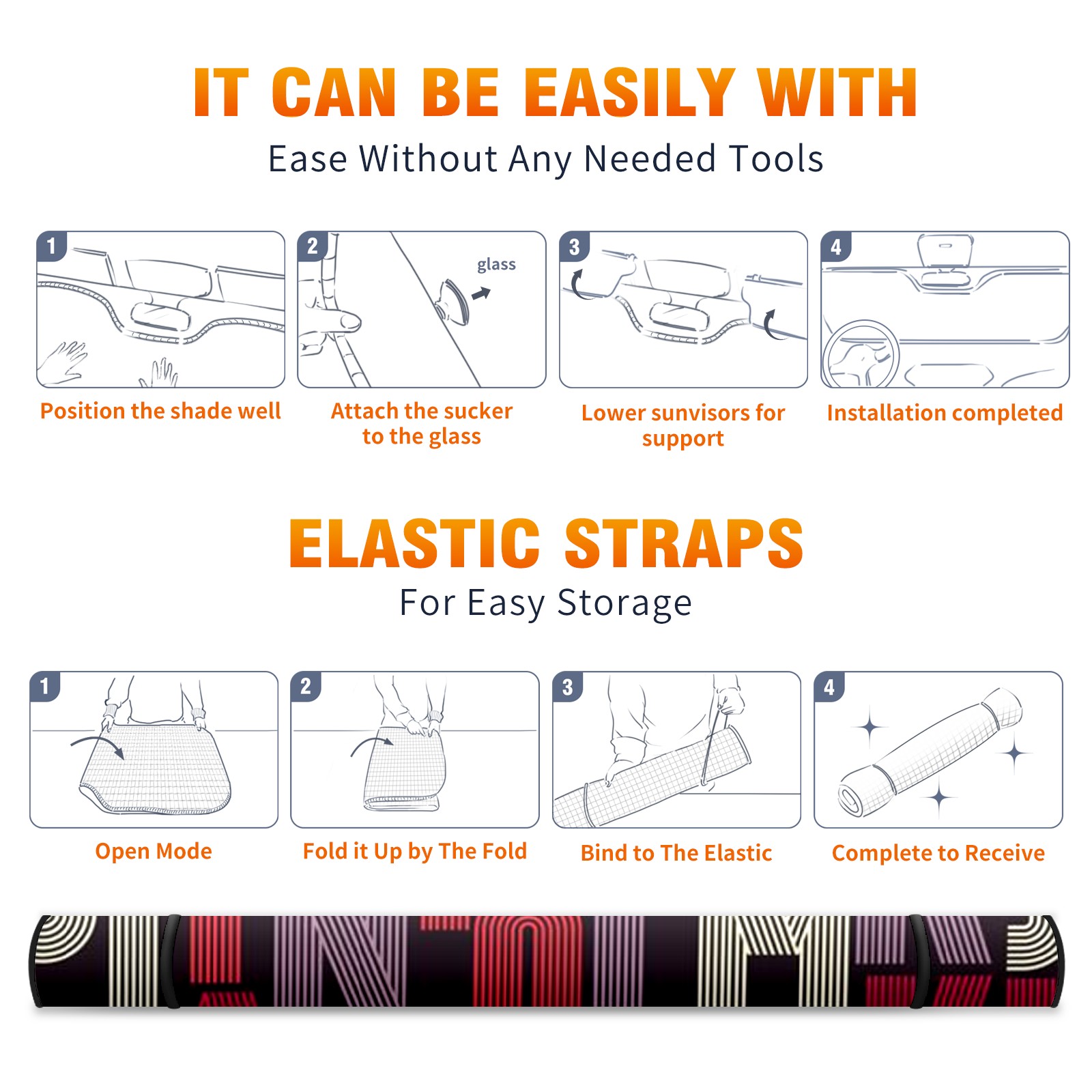 IT CAN BE EASILY WITH
Ease Without Any Needed Tools

1
Position the shade well

2
glass
Attach the sucker to the glass

3
Lower sunvisors for support

4
Installation completed

ELASTIC STRAPS
For Easy Storage

1
Open Mode

2
Fold it Up by The Fold

3
Bind to The Elastic

4
Complete to Receive