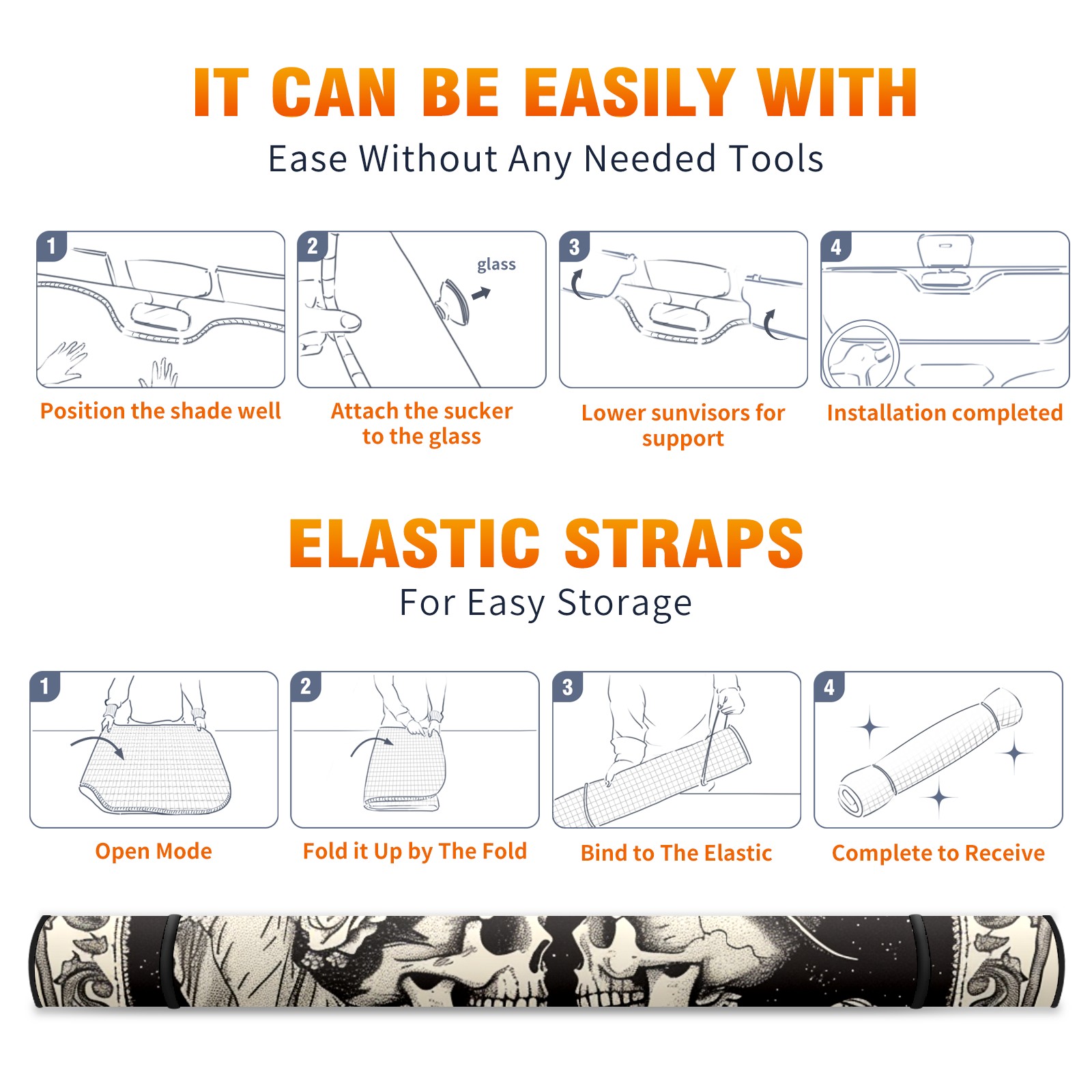 IT CAN BE EASILY WITH

Ease Without Any Needed Tools

1

Position the shade well

2

glass

Attach the sucker to the glass

3

Lower sunvisors for support

4

Installation completed

ELASTIC STRAPS

For Easy Storage

1

Open Mode

2

Fold it Up by The Fold

3

Bind to The Elastic

4

Complete to Receive