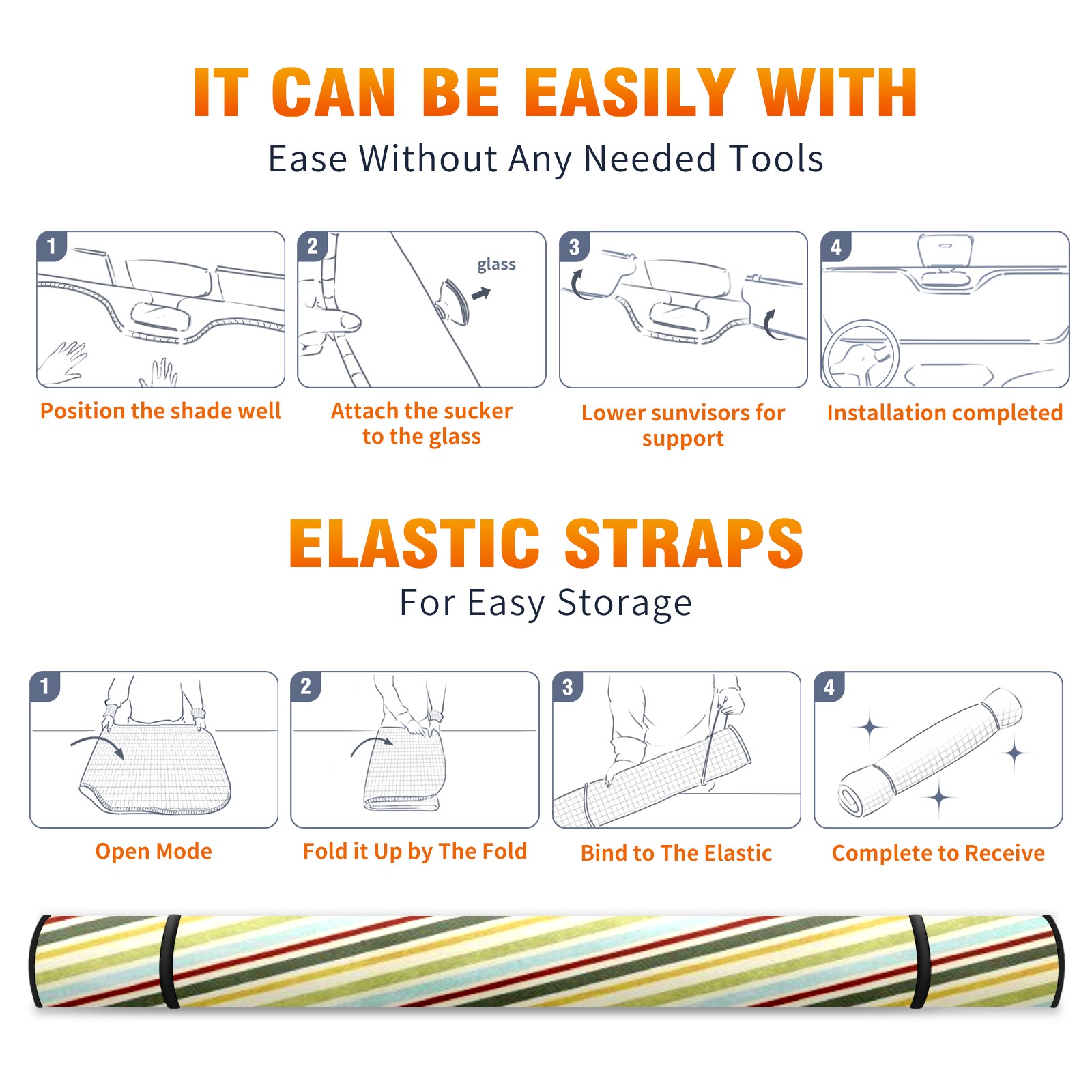 IT CAN BE EASILY WITH

Ease Without Any Needed Tools

1

Position the shade well

2

glass

Attach the sucker to the glass

3

Lower sunvisors for support

4

Installation completed

ELASTIC STRAPS

For Easy Storage

1

Open Mode

2

Fold it Up by The Fold

3

Bind to The Elastic

4

Complete to Receive