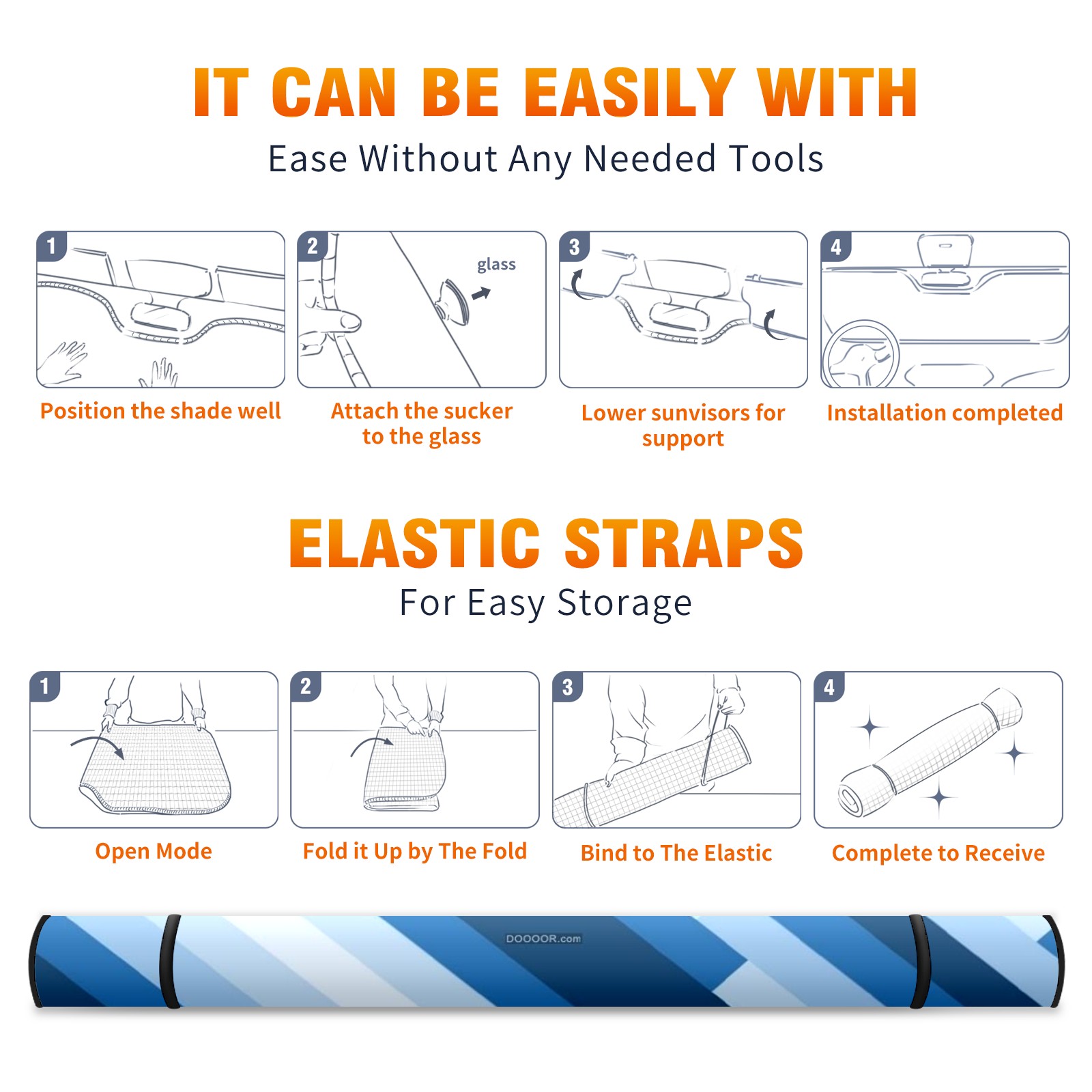 IT CAN BE EASILY WITH
Ease Without Any Needed Tools

1
Position the shade well

2
glass
Attach the sucker to the glass

3
Lower sunvisors for support

4
Installation completed

ELASTIC STRAPS
For Easy Storage

1
Open Mode

2
Fold it Up by The Fold

3
Bind to The Elastic

4
Complete to Receive

DOOOOR.com