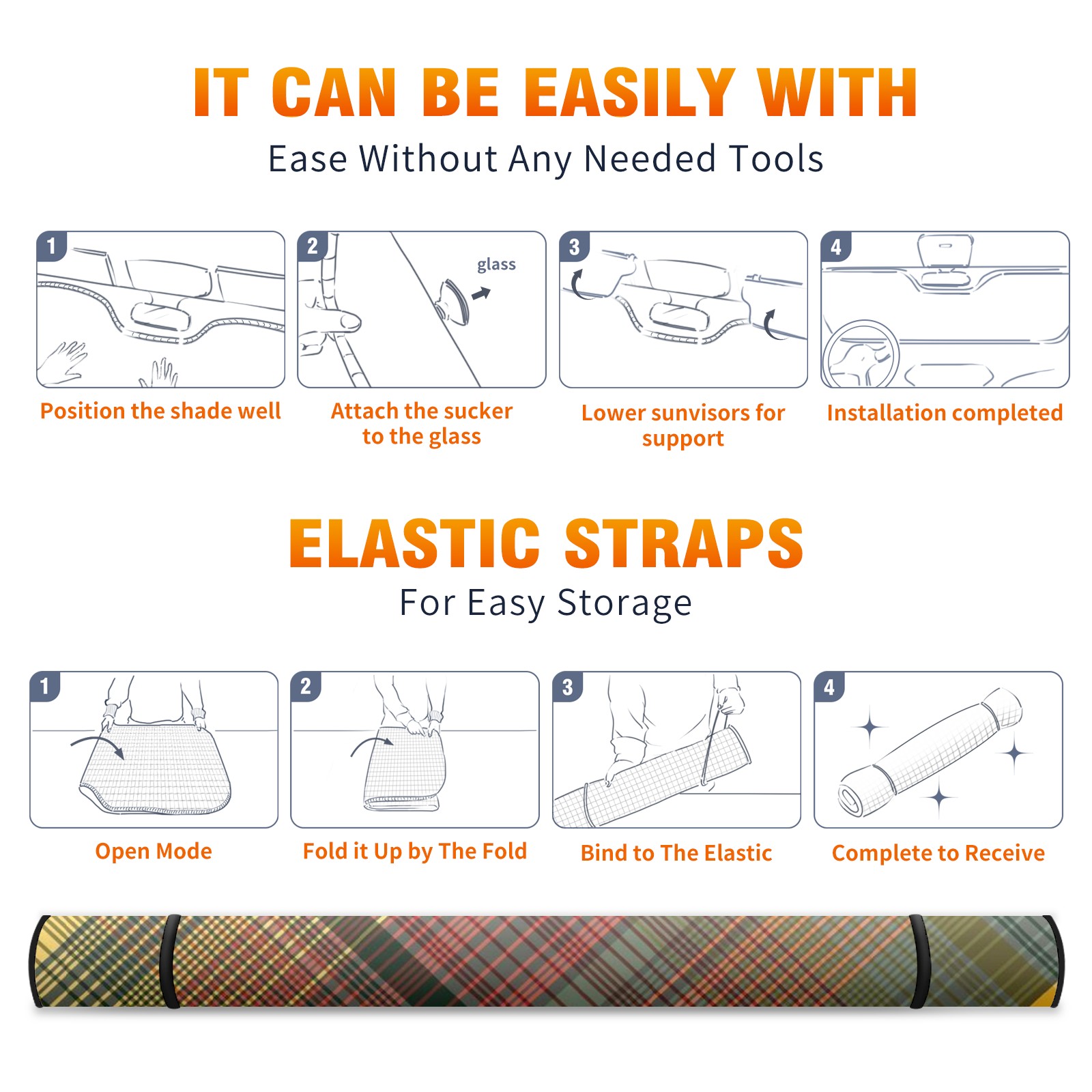 IT CAN BE EASILY WITH
Ease Without Any Needed Tools

1
Position the shade well

2
glass
Attach the sucker to the glass

3
Lower sunvisors for support

4
Installation completed

ELASTIC STRAPS
For Easy Storage

1
Open Mode

2
Fold it Up by The Fold

3
Bind to The Elastic

4
Complete to Receive