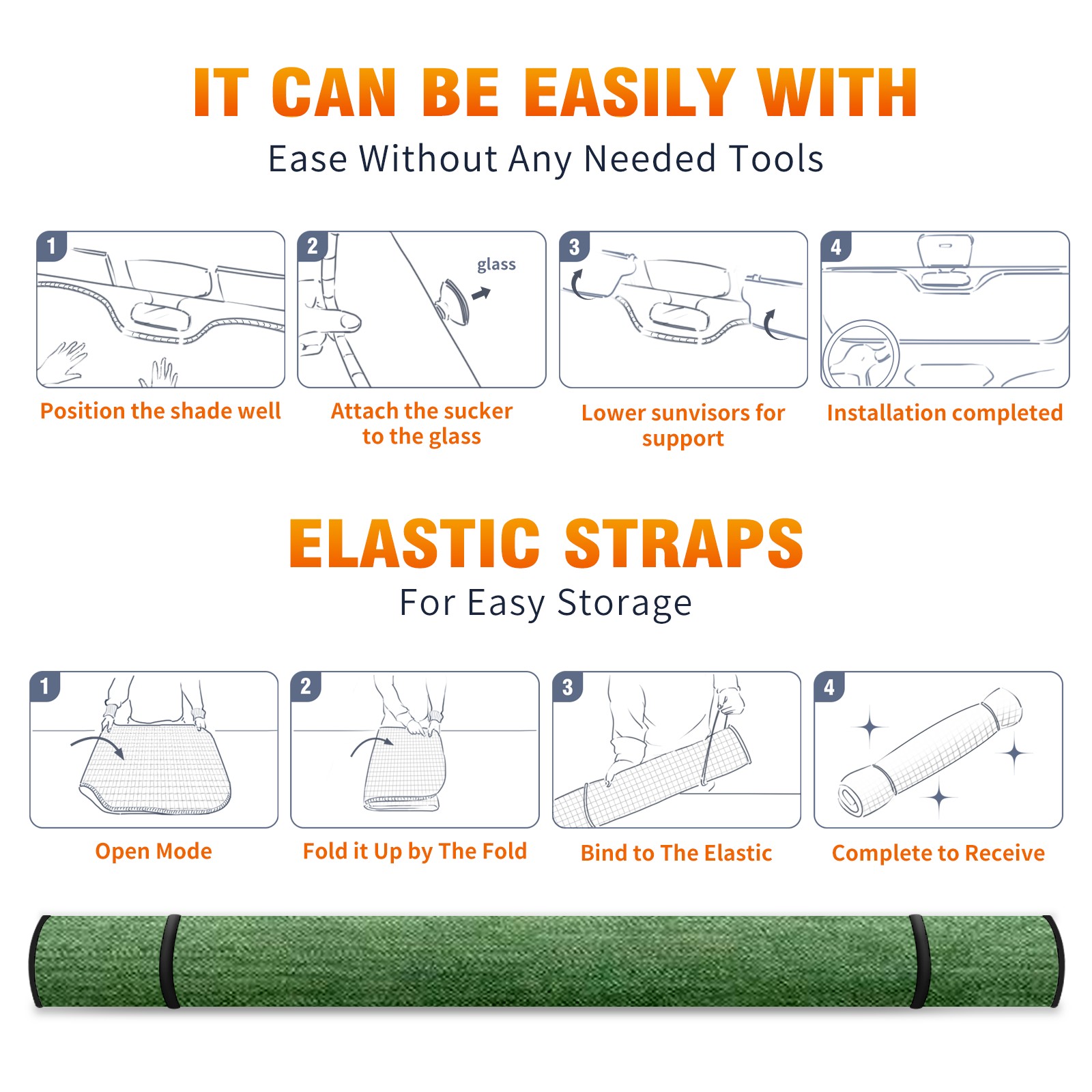 IT CAN BE EASILY WITH
Ease Without Any Needed Tools

1
Position the shade well

2
glass
Attach the sucker to the glass

3
Lower sunvisors for support

4
Installation completed

ELASTIC STRAPS
For Easy Storage

1
Open Mode

2
Fold it Up by The Fold

3
Bind to The Elastic

4
Complete to Receive