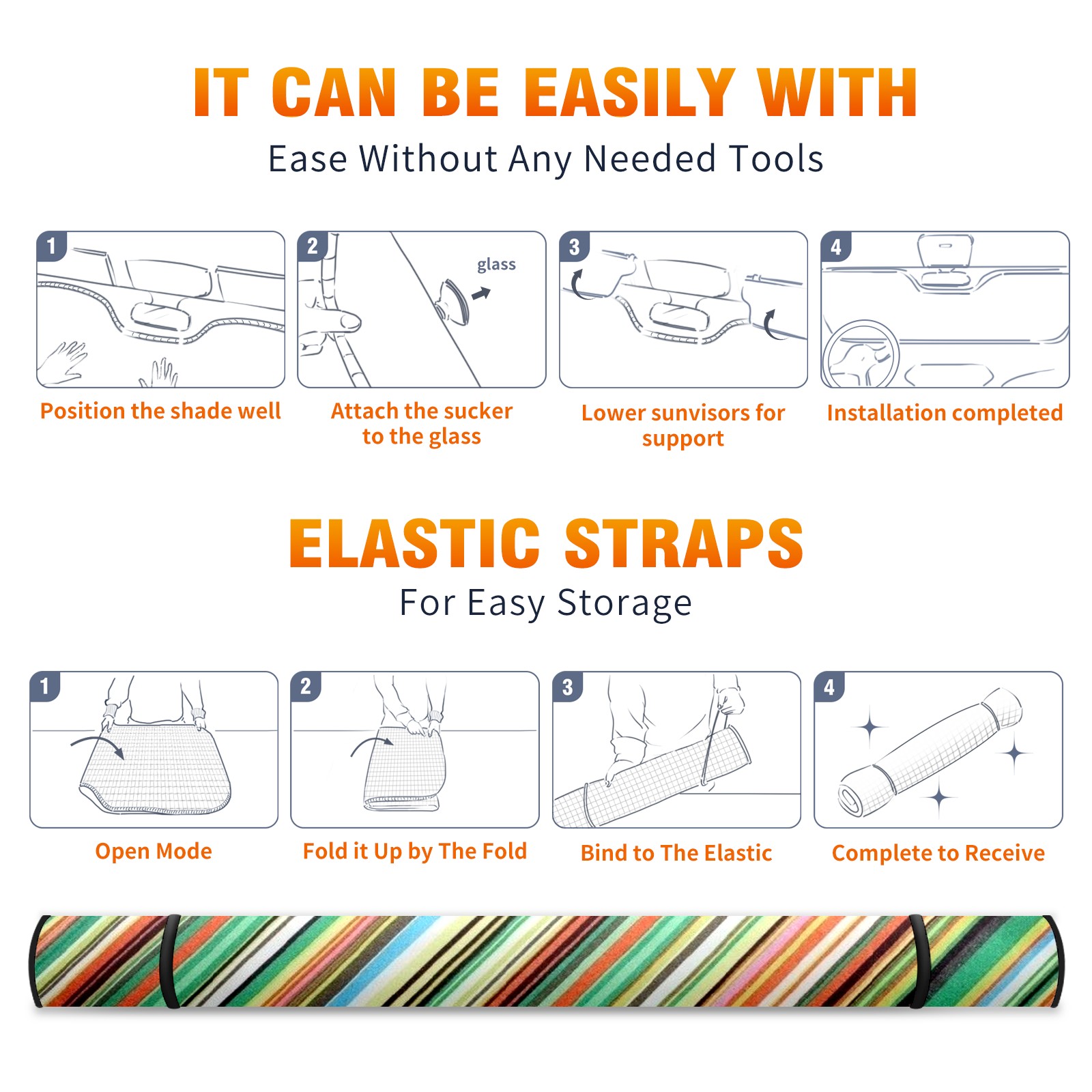 IT CAN BE EASILY WITH

Ease Without Any Needed Tools

1

Position the shade well

2

glass

Attach the sucker to the glass

3

Lower sunvisors for support

4

Installation completed

ELASTIC STRAPS

For Easy Storage

1

Open Mode

2

Fold it Up by The Fold

3

Bind to The Elastic

4

Complete to Receive