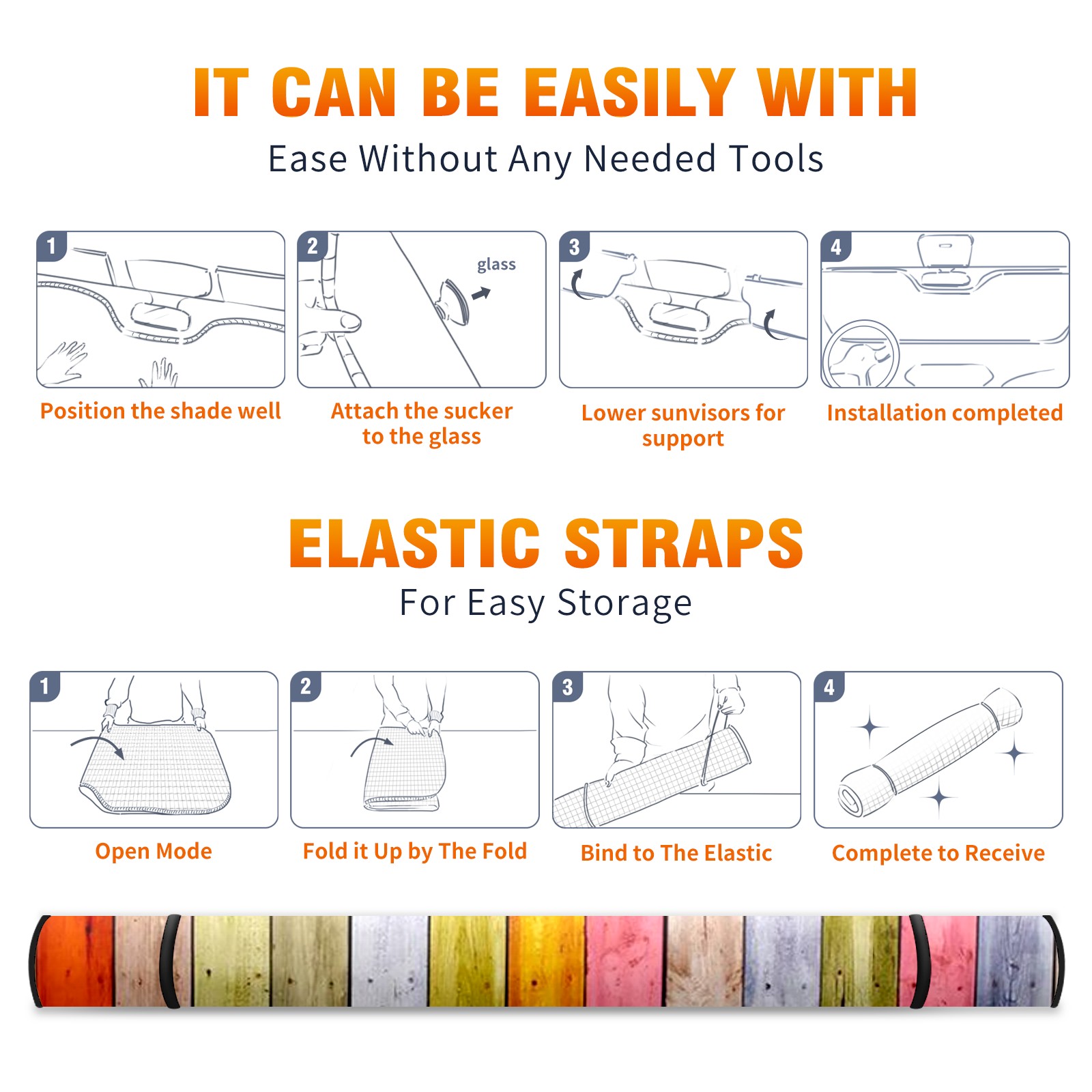 IT CAN BE EASILY WITH

Ease Without Any Needed Tools

1

Position the shade well

2

glass

Attach the sucker to the glass

3

Lower sunvisors for support

4

Installation completed

ELASTIC STRAPS

For Easy Storage

1

Open Mode

2

Fold it Up by The Fold

3

Bind to The Elastic

4

Complete to Receive