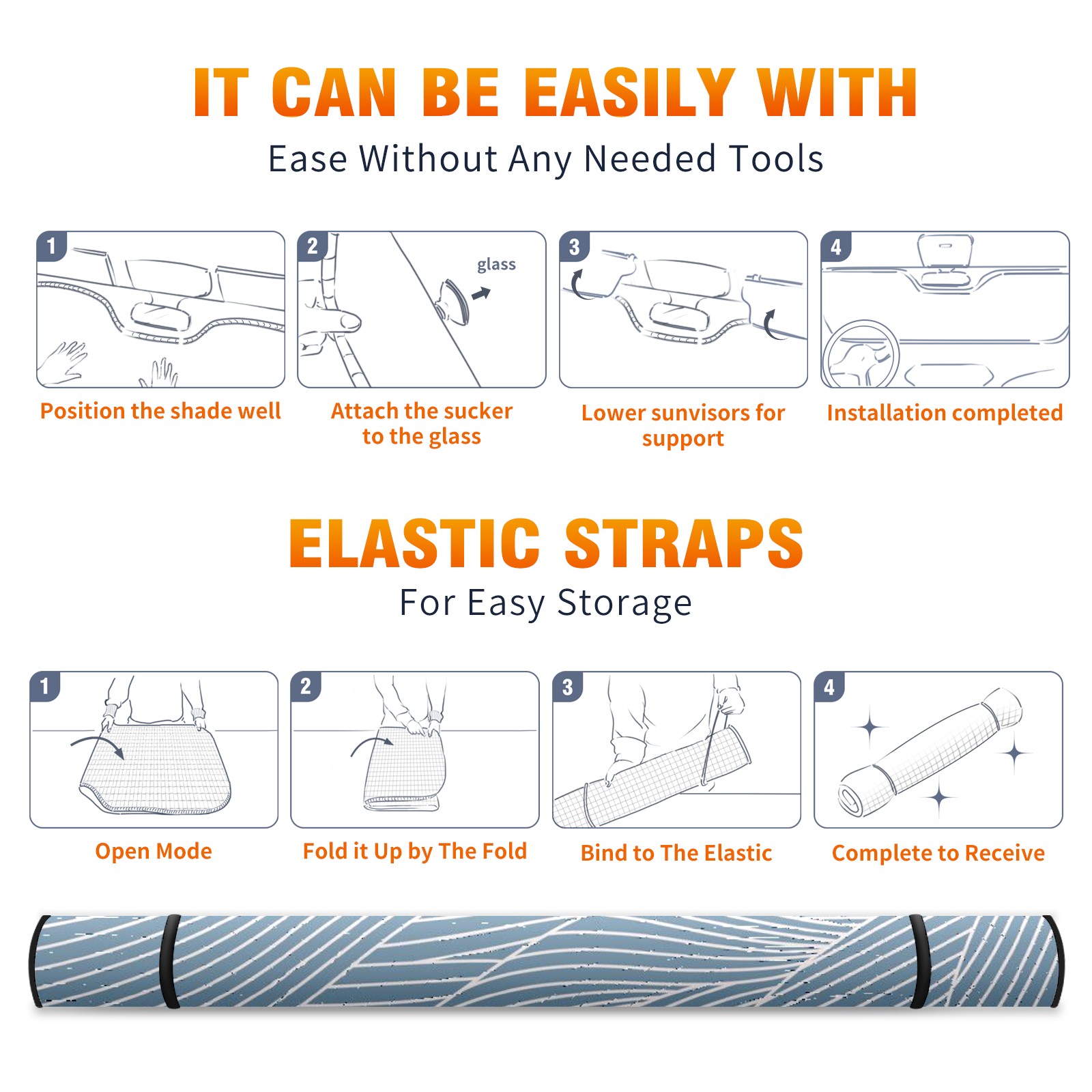 IT CAN BE EASILY WITH
Ease Without Any Needed Tools

1
Position the shade well

2
glass
Attach the sucker to the glass

3
Lower sunvisors for support

4
Installation completed

ELASTIC STRAPS
For Easy Storage

1
Open Mode

2
Fold it Up by The Fold

3
Bind to The Elastic

4
Complete to Receive