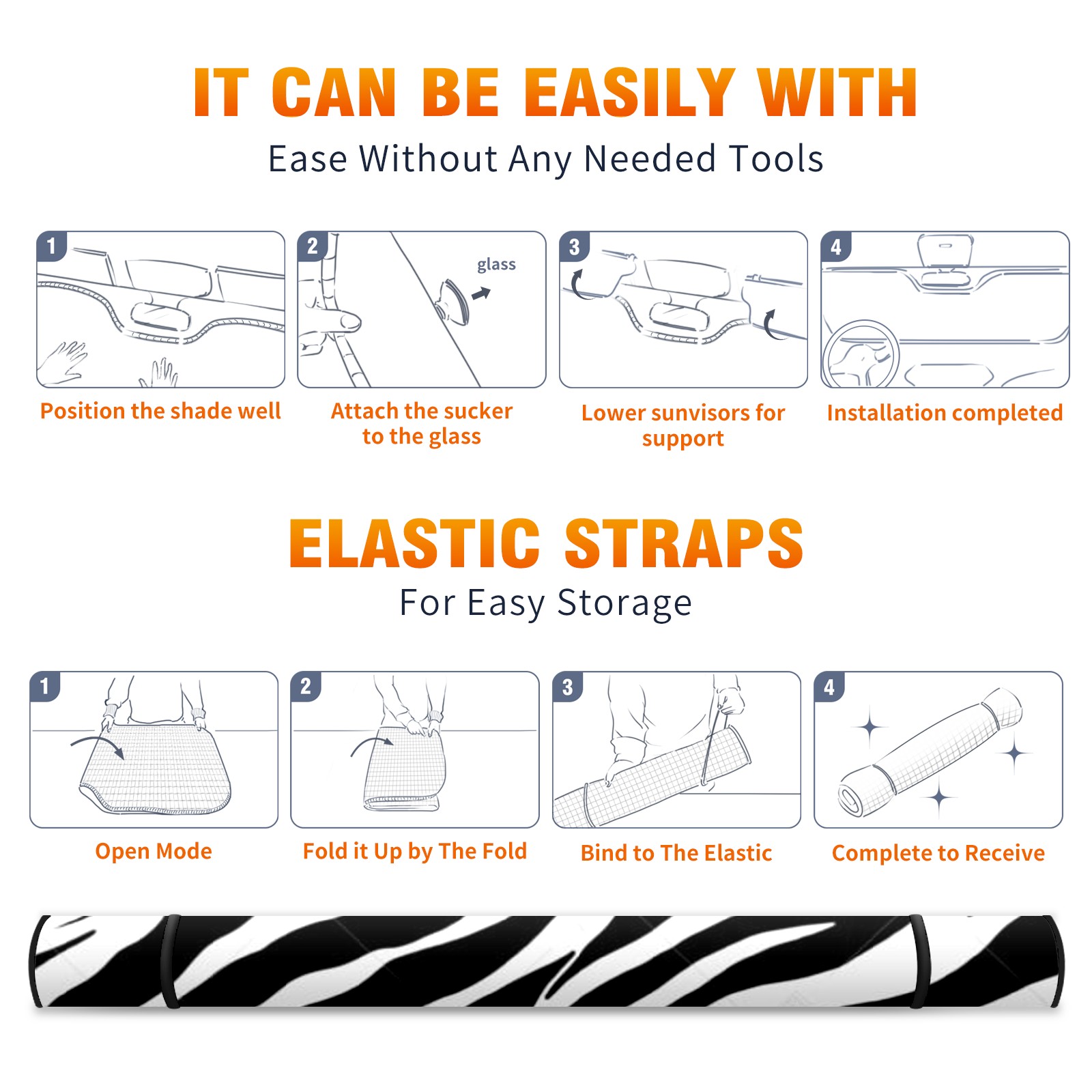 IT CAN BE EASILY WITH

Ease Without Any Needed Tools

1

Position the shade well

2

glass

Attach the sucker to the glass

3

Lower sunvisors for support

4

Installation completed

ELASTIC STRAPS

For Easy Storage

1

Open Mode

2

Fold it Up by The Fold

3

Bind to The Elastic

4

Complete to Receive