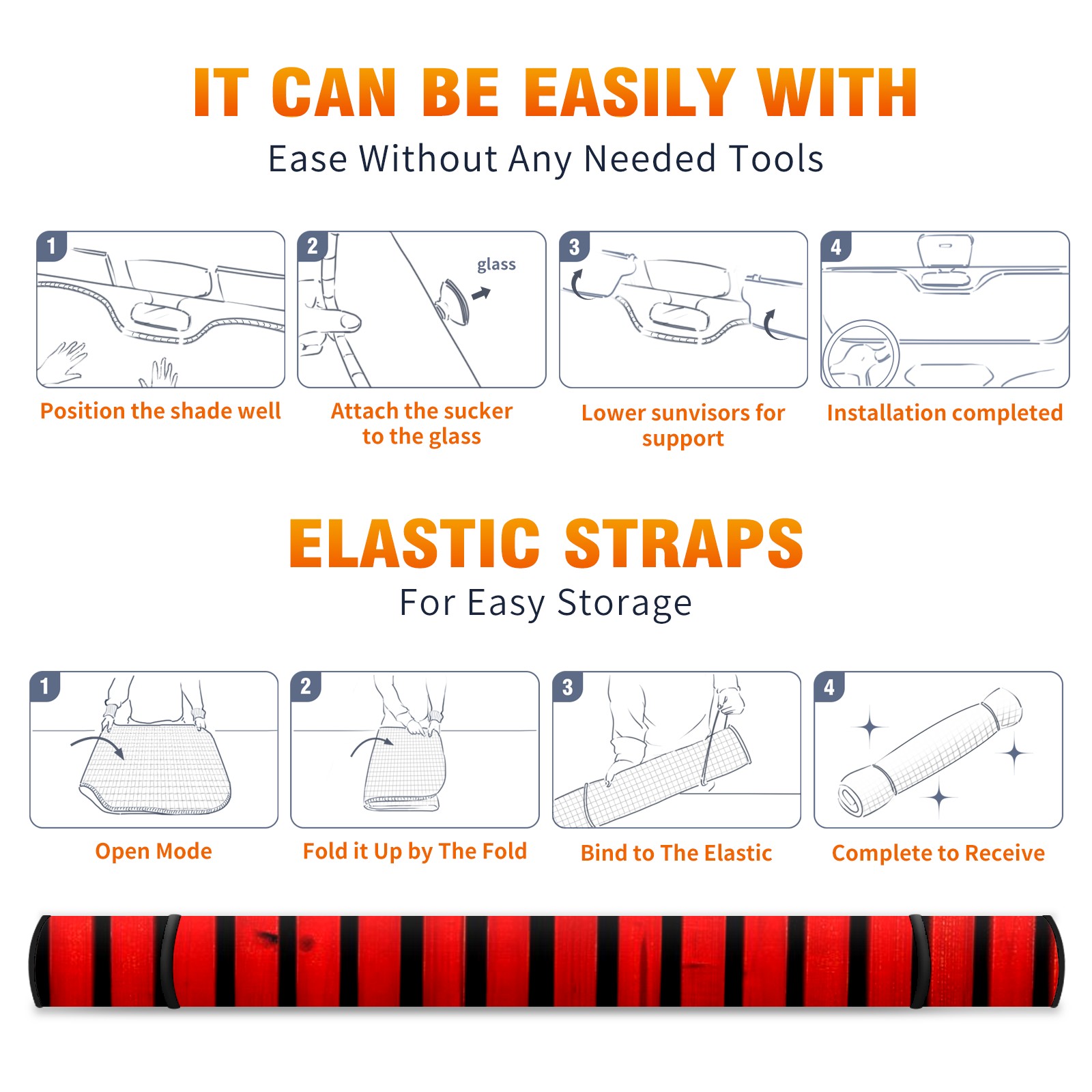 IT CAN BE EASILY WITH

Ease Without Any Needed Tools

1

Position the shade well

2

glass

Attach the sucker to the glass

3

Lower sunvisors for support

4

Installation completed

ELASTIC STRAPS

For Easy Storage

1

Open Mode

2

Fold it Up by The Fold

3

Bind to The Elastic

4

Complete to Receive