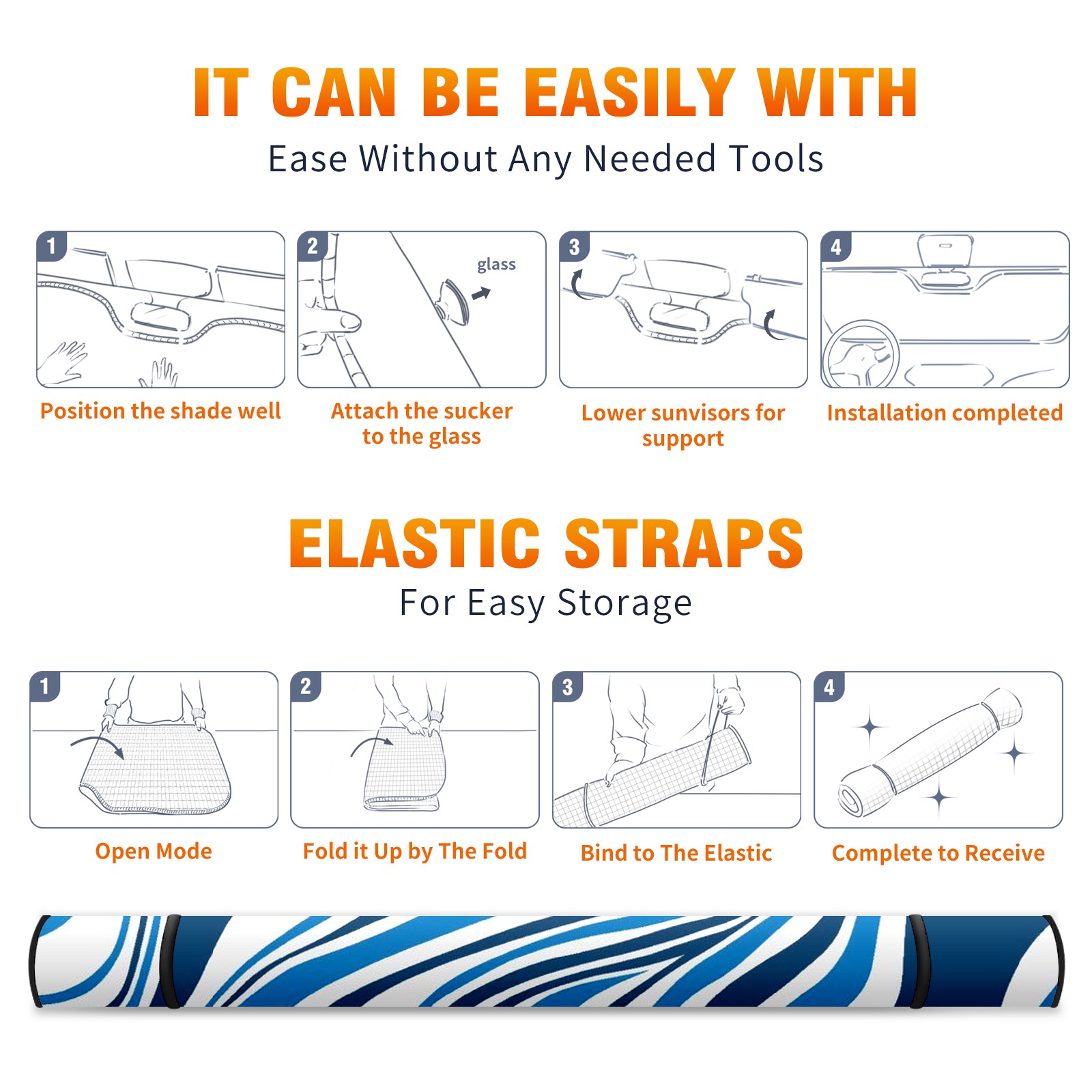 IT CAN BE EASILY WITH
Ease Without Any Needed Tools

1
Position the shade well

2
glass
Attach the sucker to the glass

3
Lower sunvisors for support

4
Installation completed

ELASTIC STRAPS
For Easy Storage

1
Open Mode

2
Fold it Up by The Fold

3
Bind to The Elastic

4
Complete to Receive