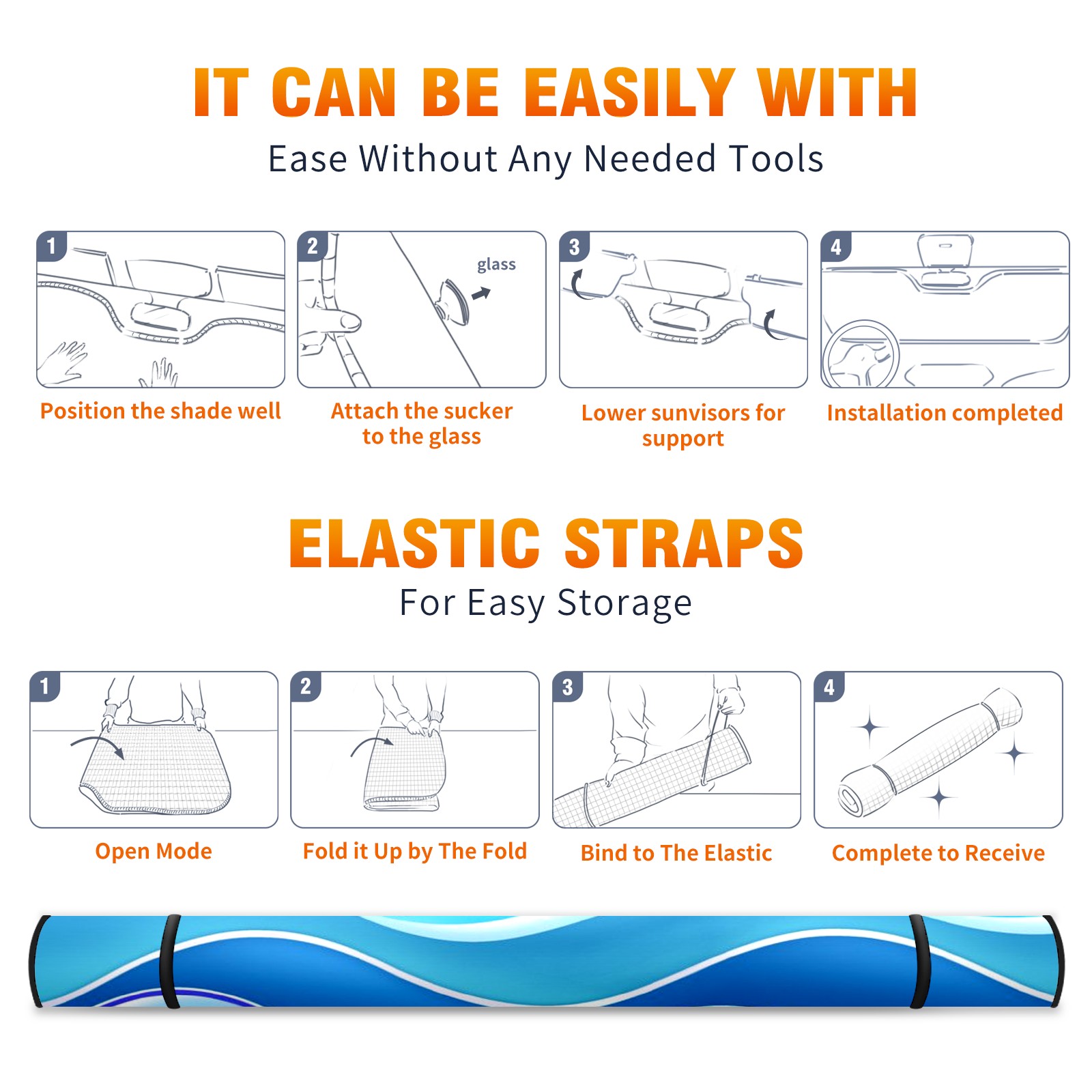 IT CAN BE EASILY WITH

Ease Without Any Needed Tools

1

Position the shade well

2

glass

Attach the sucker to the glass

3

Lower sunvisors for support

4

Installation completed

ELASTIC STRAPS

For Easy Storage

1

Open Mode

2

Fold it Up by The Fold

3

Bind to The Elastic

4

Complete to Receive