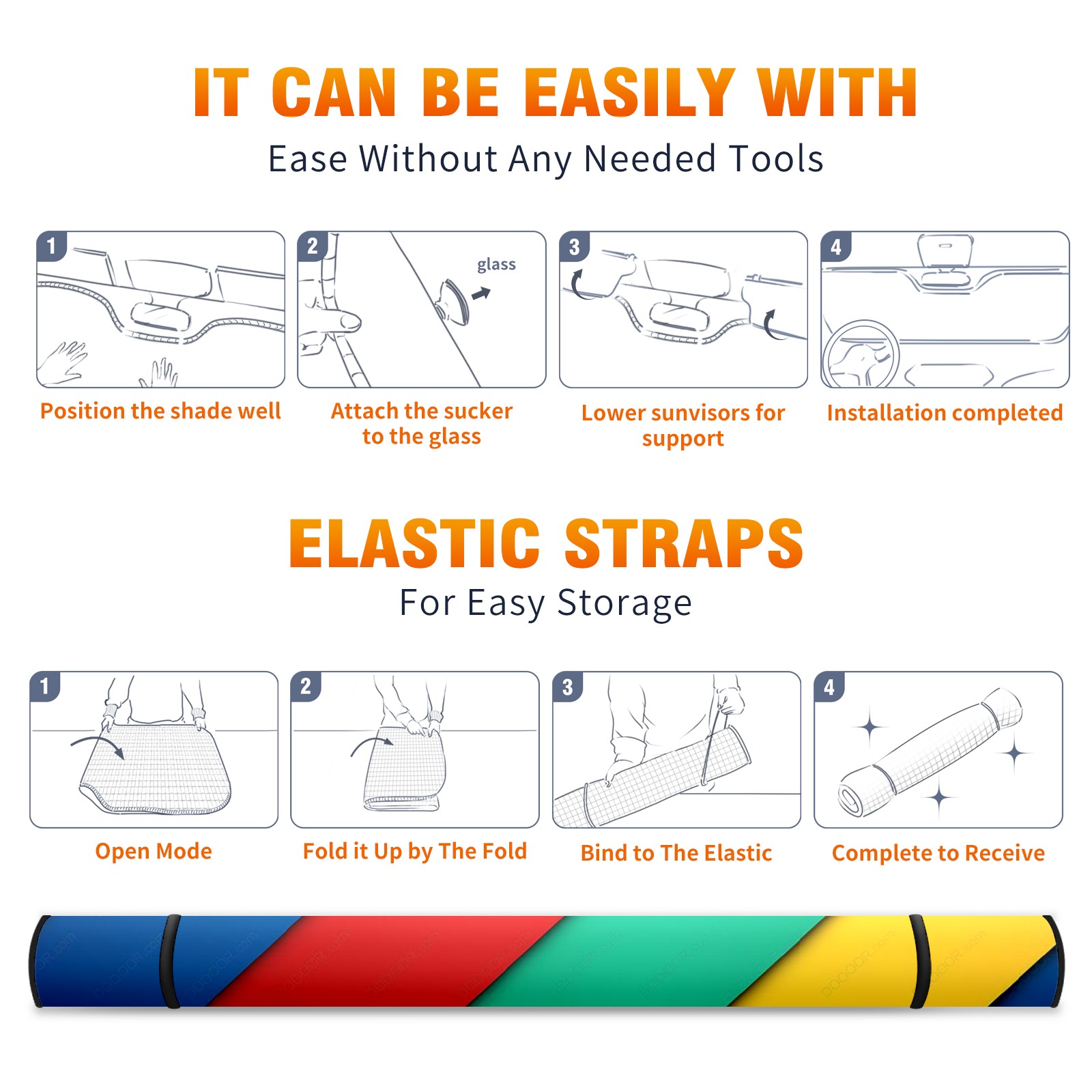 IT CAN BE EASILY WITH
Ease Without Any Needed Tools

1
Position the shade well

2
glass
Attach the sucker to the glass

3
Lower sunvisors for support

4
Installation completed

ELASTIC STRAPS
For Easy Storage

1
Open Mode

2
Fold it Up by The Fold

3
Bind to The Elastic

4
Complete to Receive