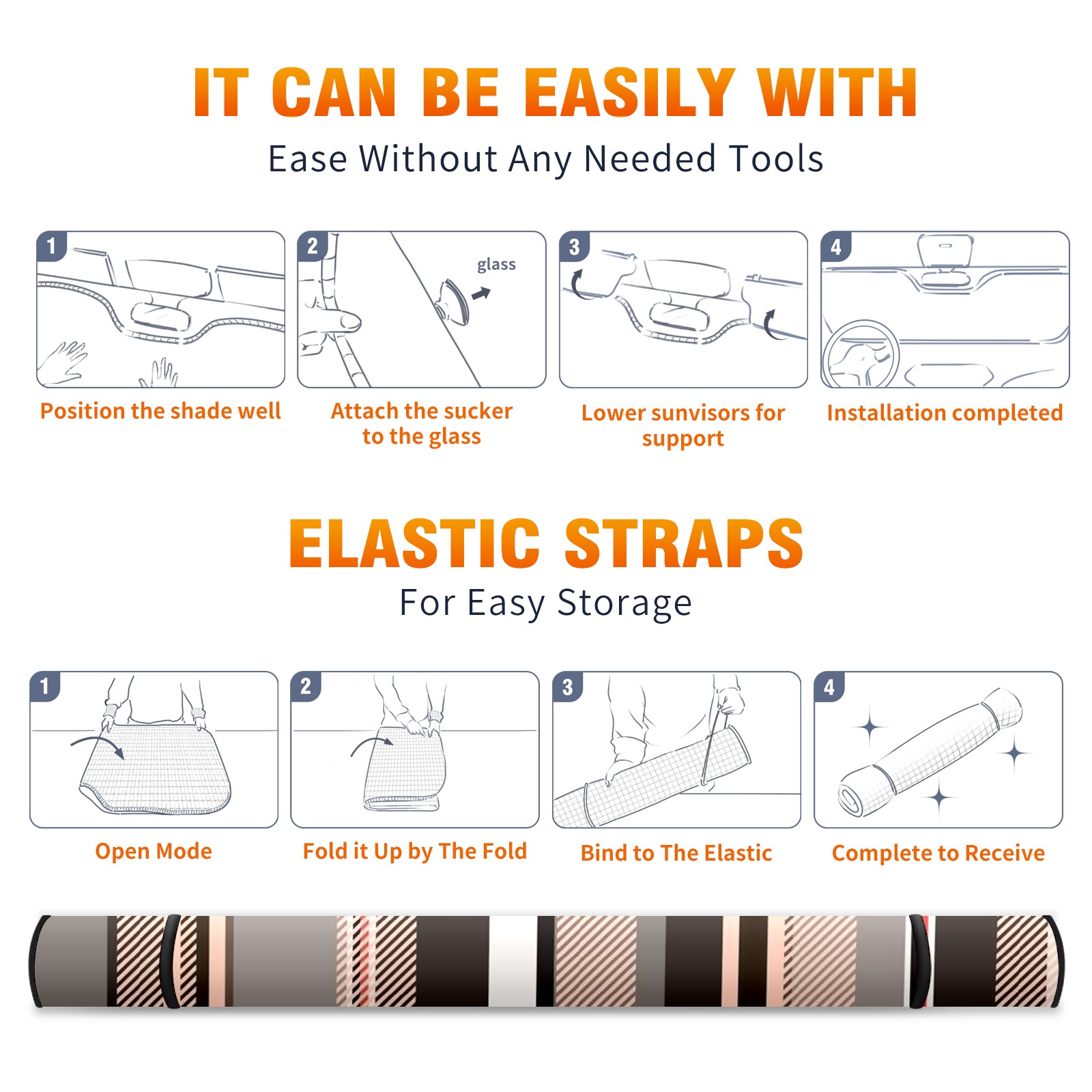 IT CAN BE EASILY WITH
Ease Without Any Needed Tools

1
Position the shade well

2
glass
Attach the sucker to the glass

3
Lower sunvisors for support

4
Installation completed

ELASTIC STRAPS
For Easy Storage

1
Open Mode

2
Fold it Up by The Fold

3
Bind to The Elastic

4
Complete to Receive