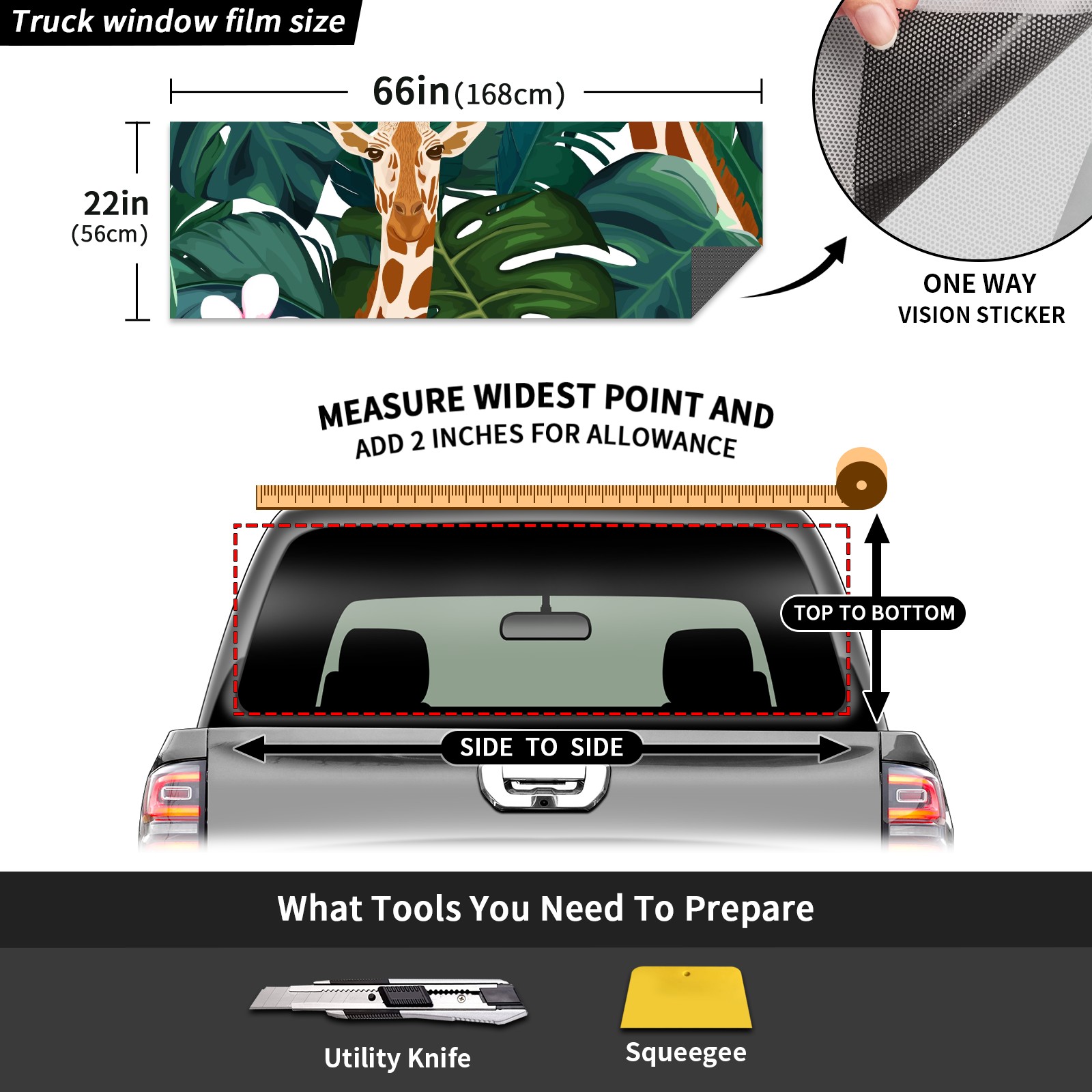 Truck window film size

66in(168cm)

22in
(56cm)

ONE WAY
VISION STICKER

MEASURE WIDEST POINT AND
ADD 2 INCHES FOR ALLOWANCE

TOP TO BOTTOM

SIDE TO SIDE

What Tools You Need To Prepare

Utility Knife

Squeegee