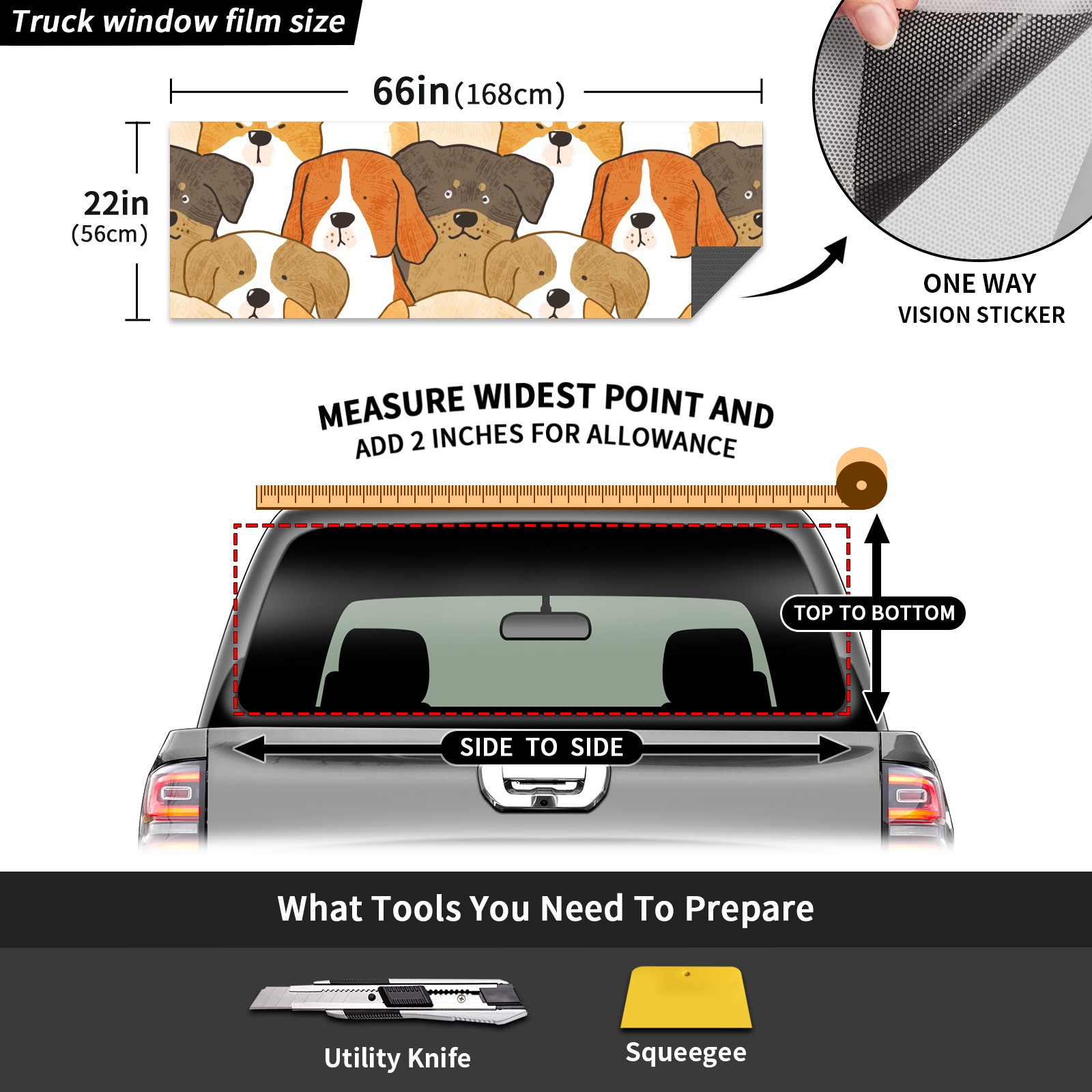 Truck window film size

66in(168cm)

22in
(56cm)

ONE WAY
VISION STICKER

MEASURE WIDEST POINT AND
ADD 2 INCHES FOR ALLOWANCE

TOP TO BOTTOM

SIDE TO SIDE

What Tools You Need To Prepare

Utility Knife

Squeegee