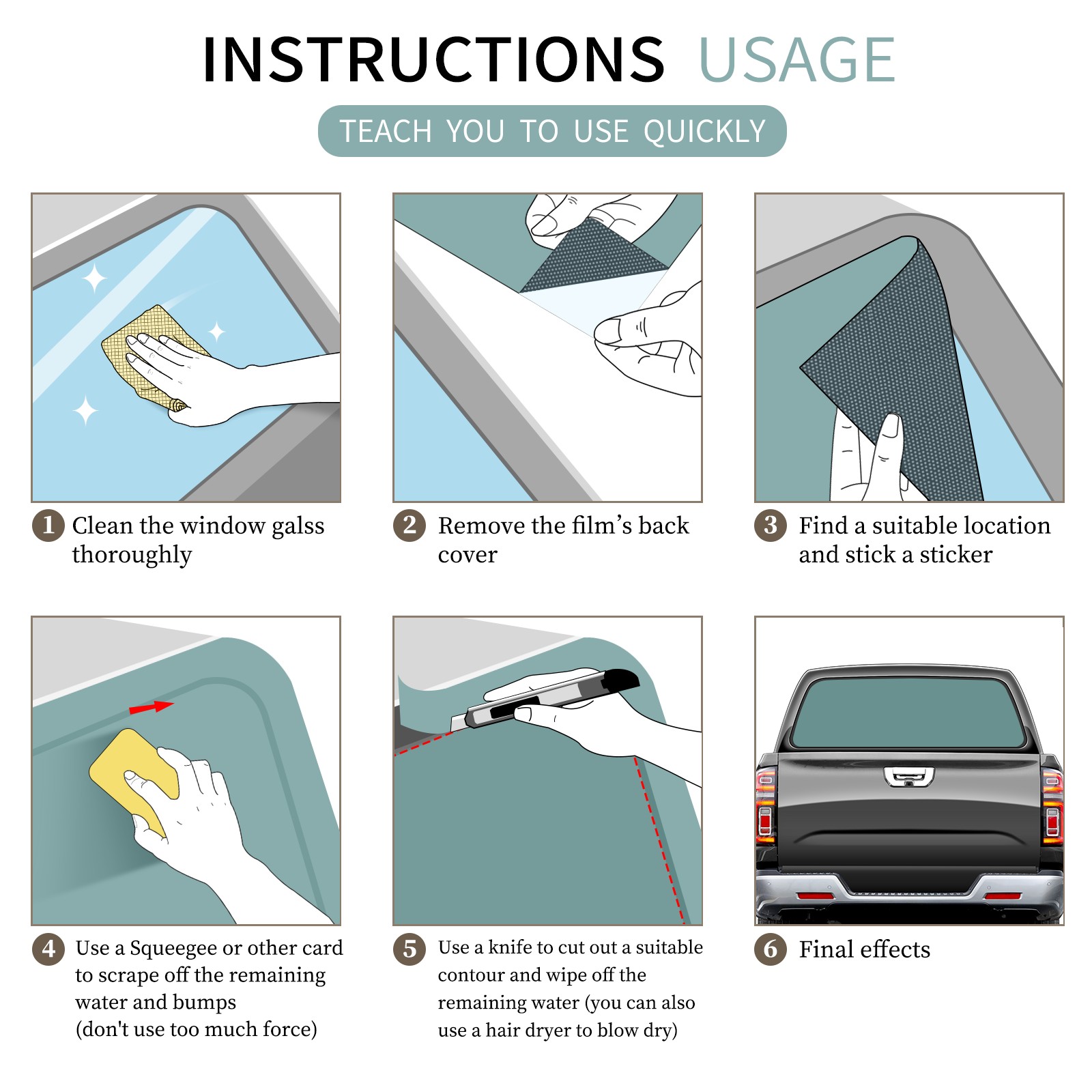 INSTRUCTIONS USAGE

TEACH YOU TO USE QUICKLY

1 Clean the window galss thoroughly

2 Remove the film's back cover

3 Find a suitable location and stick a sticker

4 Use a Squeegee or other card to scrape off the remaining water and bumps
(don't use too much force)

5 Use a knife to cut out a suitable contour and wipe off the remaining water (you can also use a hair dryer to blow dry)

6 Final effects