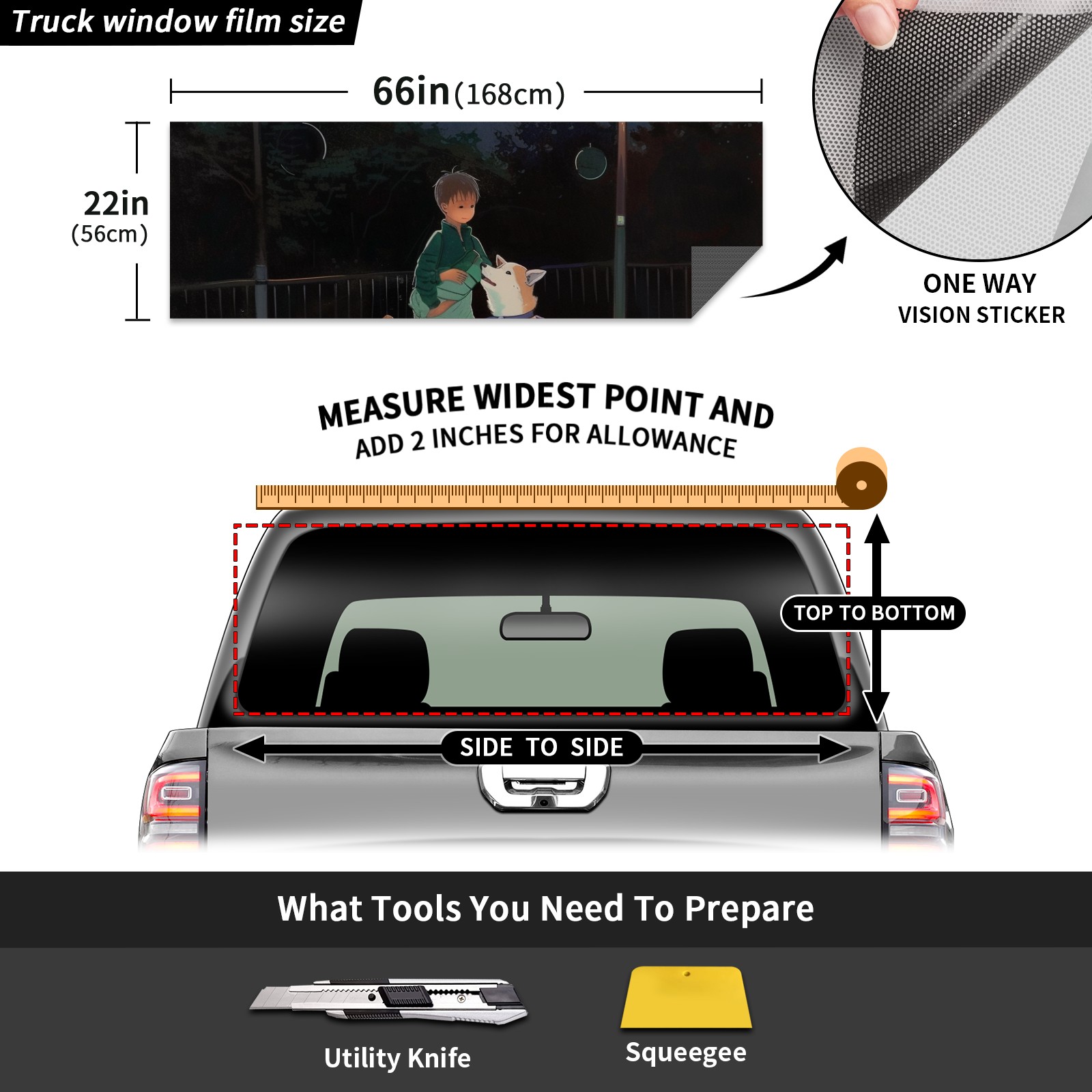 Truck window film size

66in(168cm)

22in
(56cm)

ONE WAY
VISION STICKER

MEASURE WIDEST POINT AND
ADD 2 INCHES FOR ALLOWANCE

TOP TO BOTTOM

SIDE TO SIDE

What Tools You Need To Prepare

Utility Knife

Squeegee