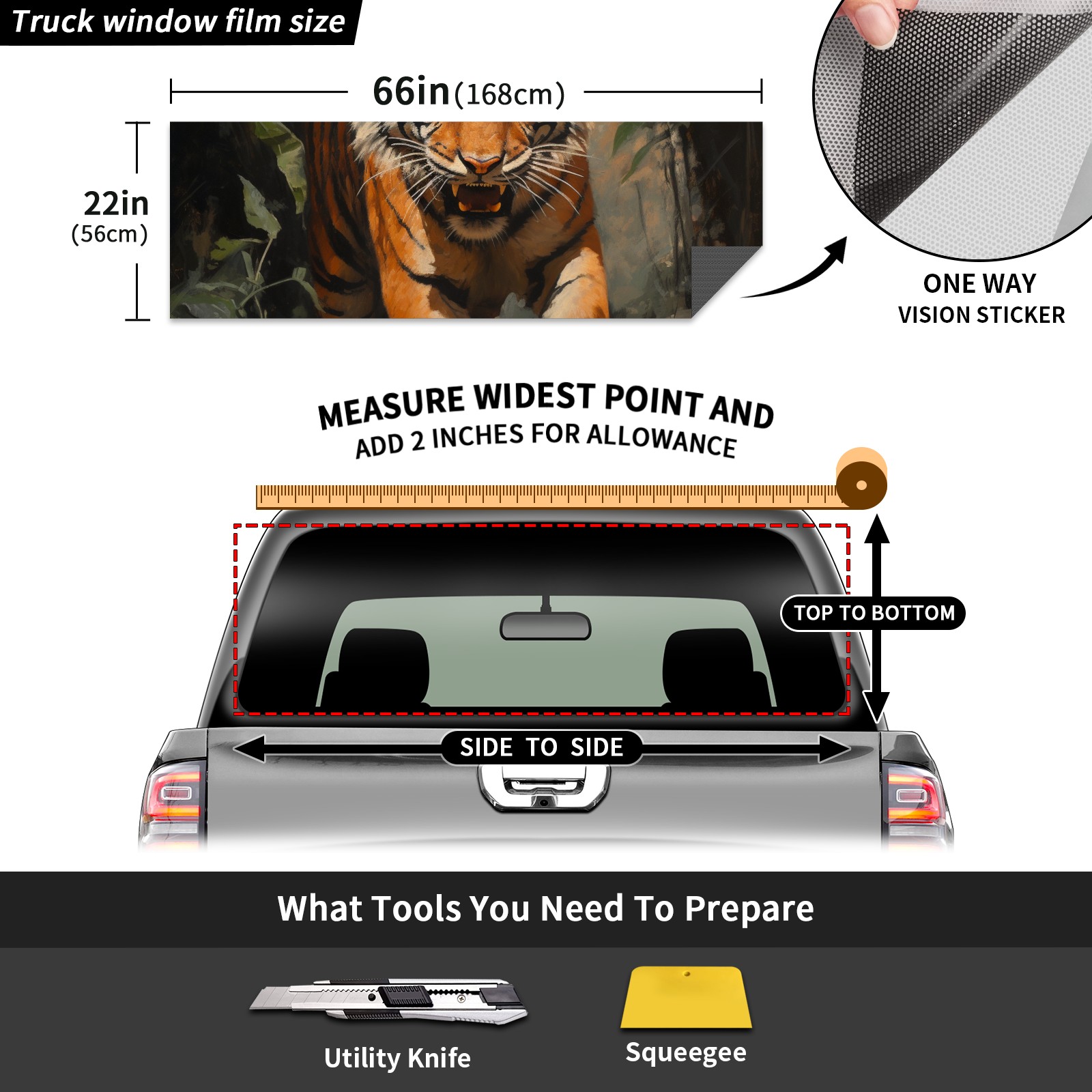 Truck window film size

66in(168cm)

22in
(56cm)

ONE WAY
VISION STICKER

MEASURE WIDEST POINT AND
ADD 2 INCHES FOR ALLOWANCE

TOP TO BOTTOM

SIDE TO SIDE

What Tools You Need To Prepare

Utility Knife

Squeegee