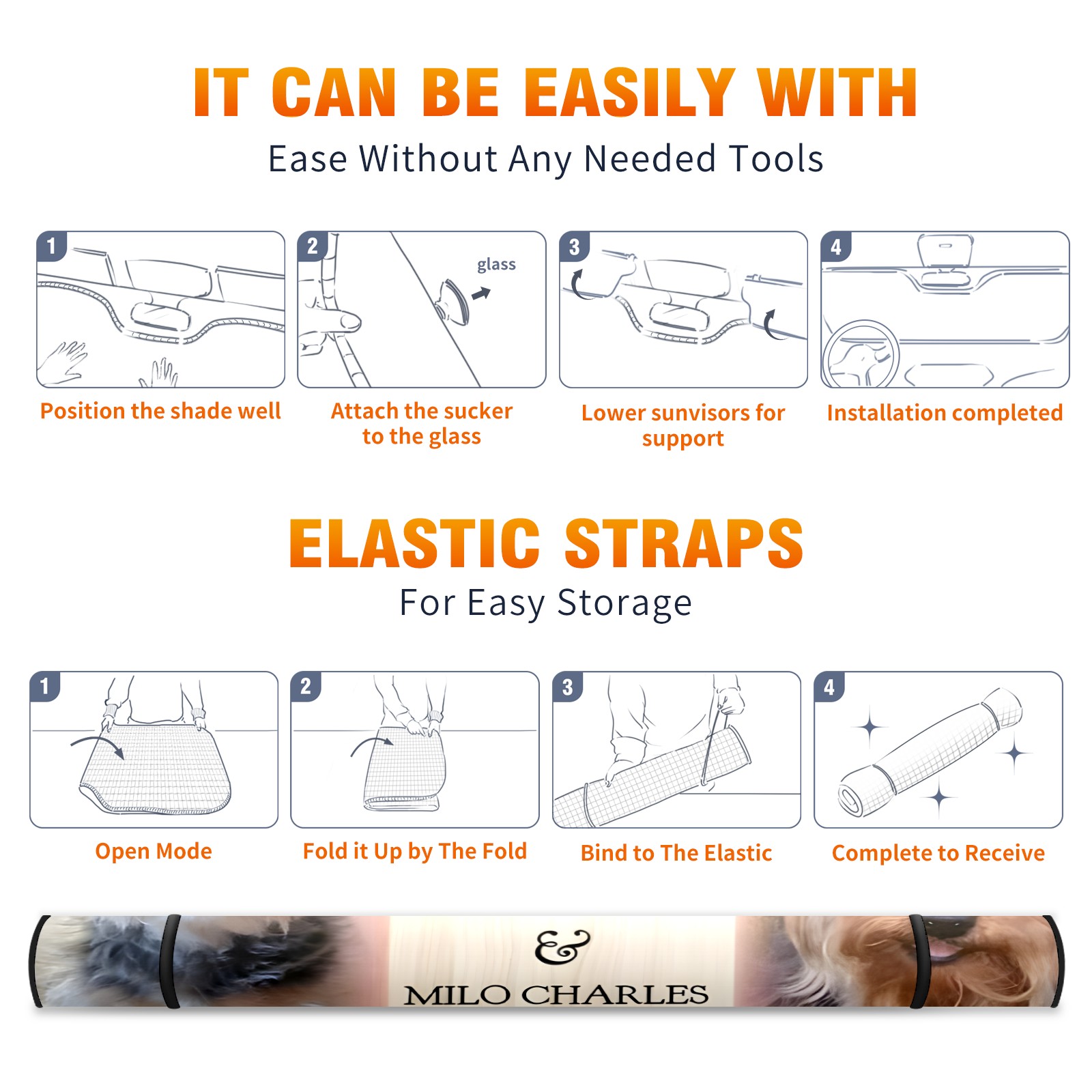 IT CAN BE EASILY WITH
Ease Without Any Needed Tools

1
Position the shade well

2
glass
Attach the sucker to the glass

3
Lower sunvisors for support

4
Installation completed

ELASTIC STRAPS
For Easy Storage

1
Open Mode

2
Fold it Up by The Fold

3
Bind to The Elastic

4
Complete to Receive

&
MILO CHARLES