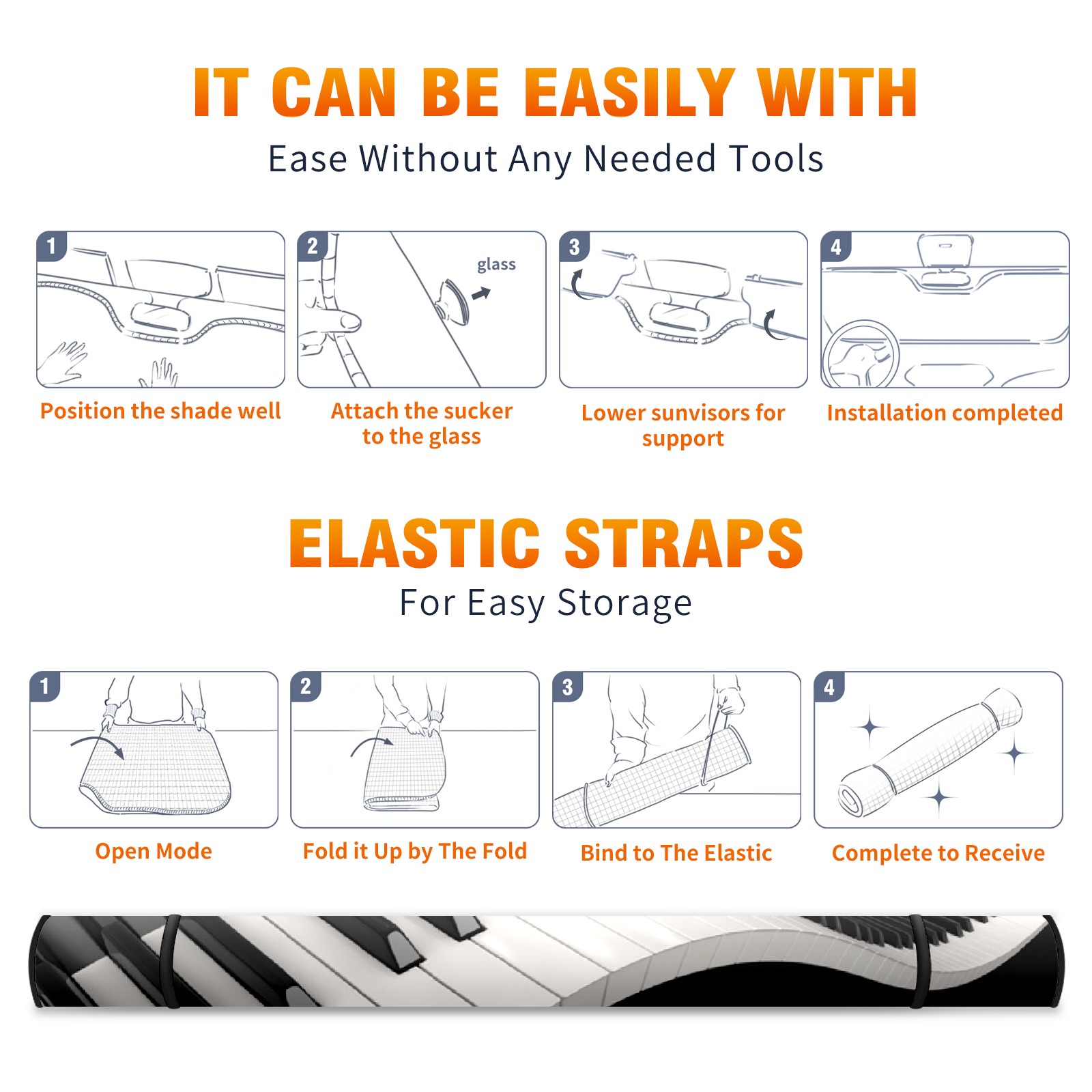 IT CAN BE EASILY WITH

Ease Without Any Needed Tools

1

Position the shade well

2

glass

Attach the sucker to the glass

3

Lower sunvisors for support

4

Installation completed

ELASTIC STRAPS

For Easy Storage

1

Open Mode

2

Fold it Up by The Fold

3

Bind to The Elastic

4

Complete to Receive