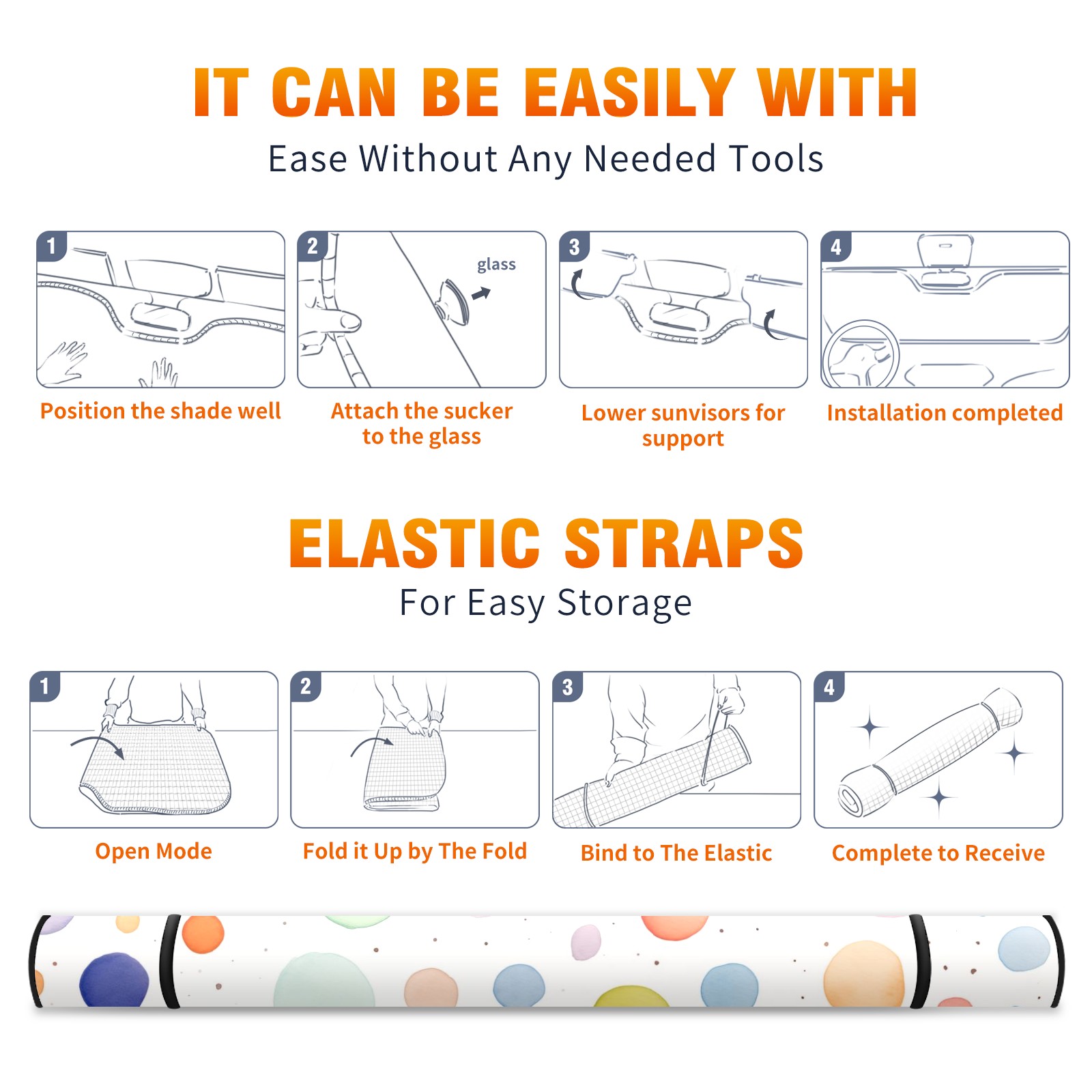 IT CAN BE EASILY WITH
Ease Without Any Needed Tools

1
Position the shade well

2
glass
Attach the sucker to the glass

3
Lower sunvisors for support

4
Installation completed

ELASTIC STRAPS
For Easy Storage

1
Open Mode

2
Fold it Up by The Fold

3
Bind to The Elastic

4
Complete to Receive