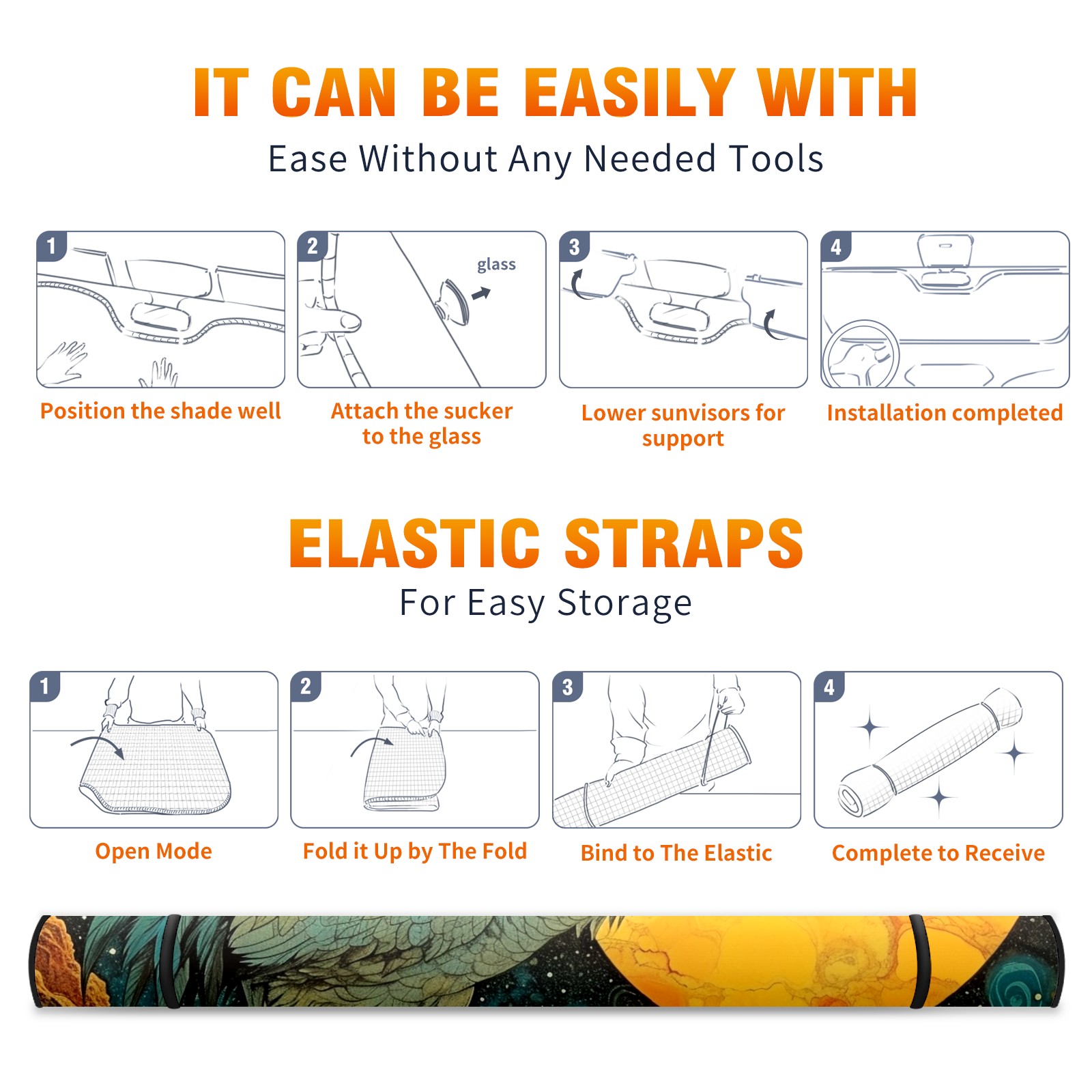 IT CAN BE EASILY WITH

Ease Without Any Needed Tools

1

Position the shade well

2

glass

Attach the sucker to the glass

3

Lower sunvisors for support

4

Installation completed

ELASTIC STRAPS

For Easy Storage

1

Open Mode

2

Fold it Up by The Fold

3

Bind to The Elastic

4

Complete to Receive