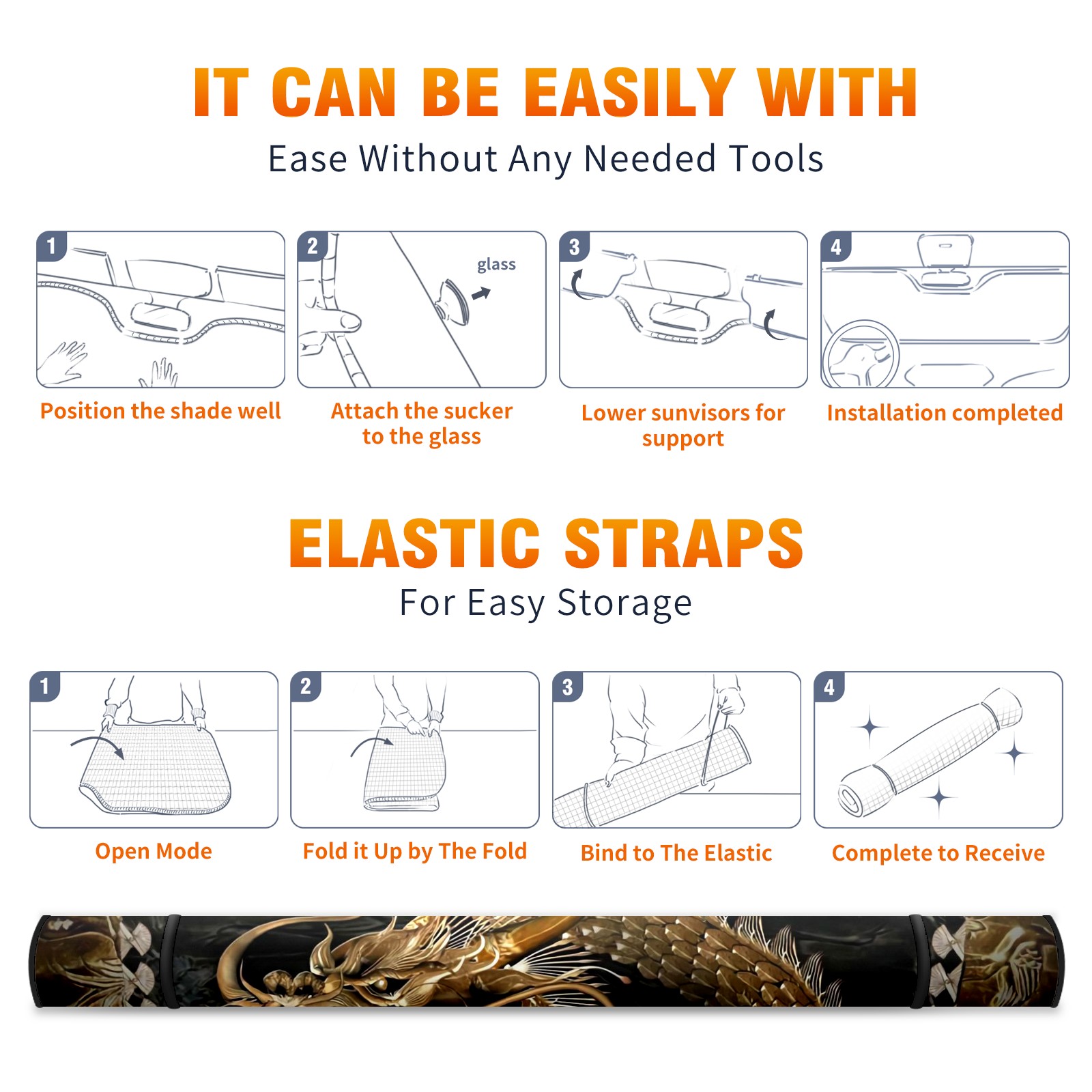 IT CAN BE EASILY WITH

Ease Without Any Needed Tools

1

Position the shade well

2

glass

Attach the sucker to the glass

3

Lower sunvisors for support

4

Installation completed

ELASTIC STRAPS

For Easy Storage

1

Open Mode

2

Fold it Up by The Fold

3

Bind to The Elastic

4

Complete to Receive