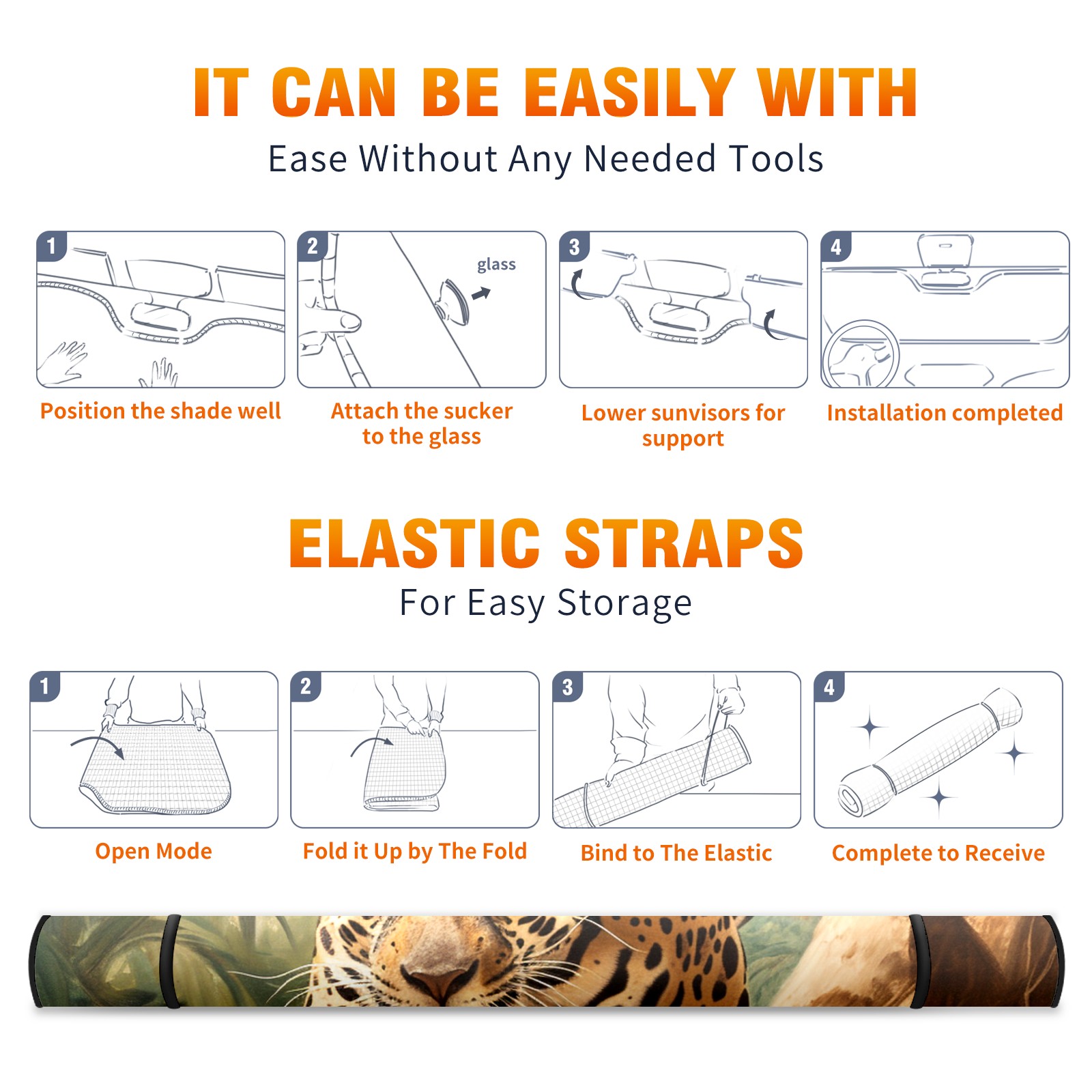 IT CAN BE EASILY WITH
Ease Without Any Needed Tools

1
Position the shade well

2
glass
Attach the sucker to the glass

3
Lower sunvisors for support

4
Installation completed

ELASTIC STRAPS
For Easy Storage

1
Open Mode

2
Fold it Up by The Fold

3
Bind to The Elastic

4
Complete to Receive