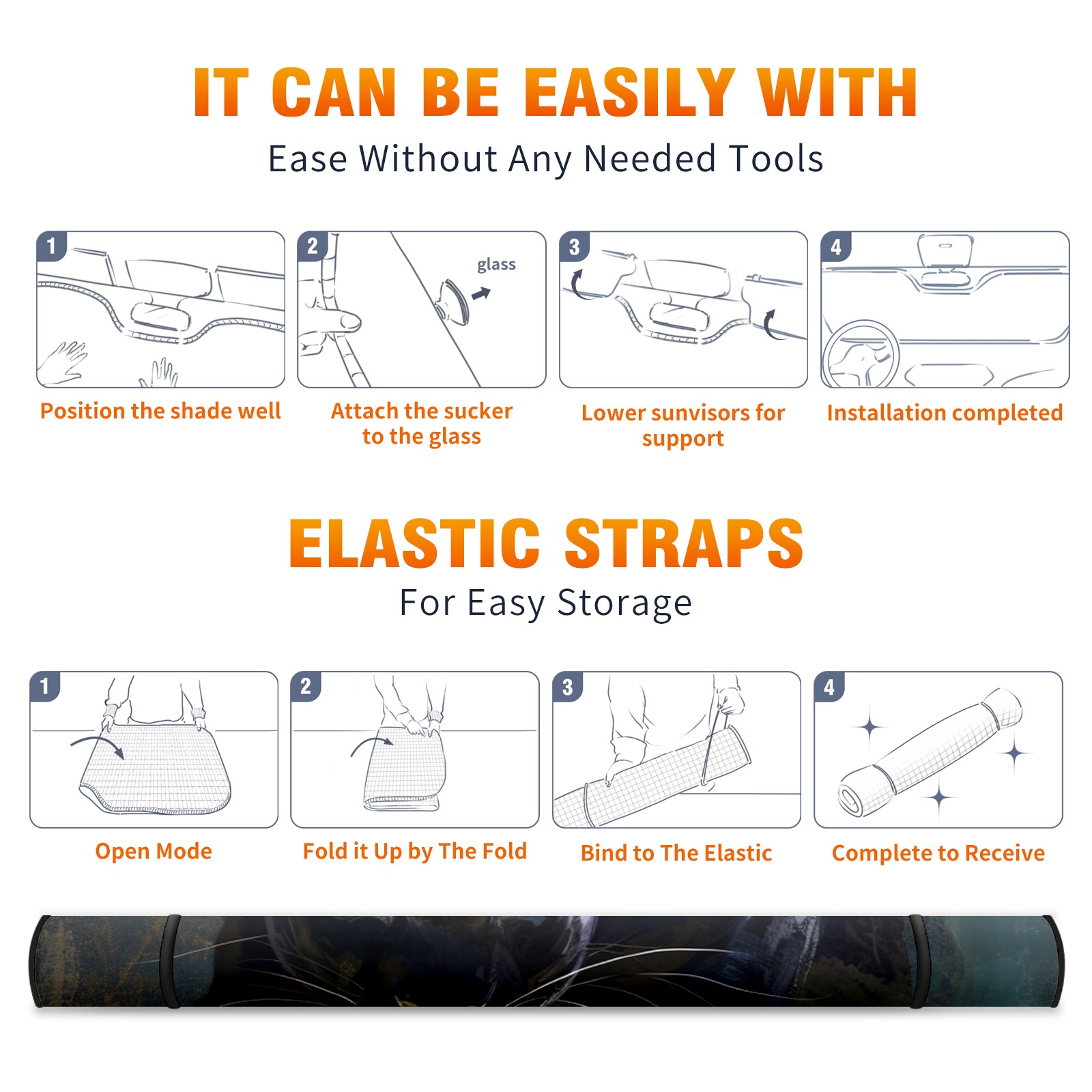 IT CAN BE EASILY WITH
Ease Without Any Needed Tools

1
Position the shade well

2
glass
Attach the sucker to the glass

3
Lower sunvisors for support

4
Installation completed

ELASTIC STRAPS
For Easy Storage

1
Open Mode

2
Fold it Up by The Fold

3
Bind to The Elastic

4
Complete to Receive