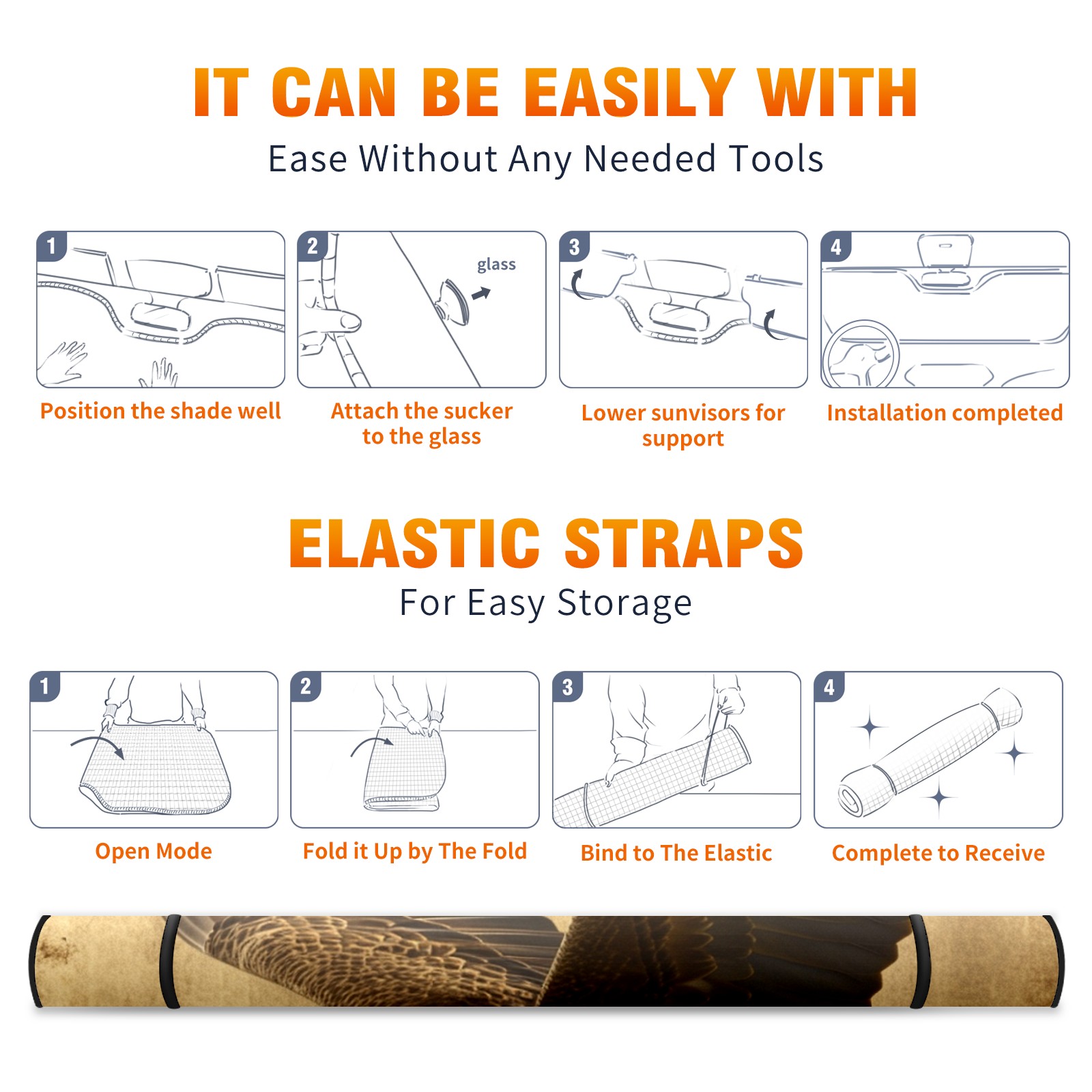 IT CAN BE EASILY WITH
Ease Without Any Needed Tools

1
Position the shade well

2
glass
Attach the sucker to the glass

3
Lower sunvisors for support

4
Installation completed

ELASTIC STRAPS
For Easy Storage

1
Open Mode

2
Fold it Up by The Fold

3
Bind to The Elastic

4
Complete to Receive