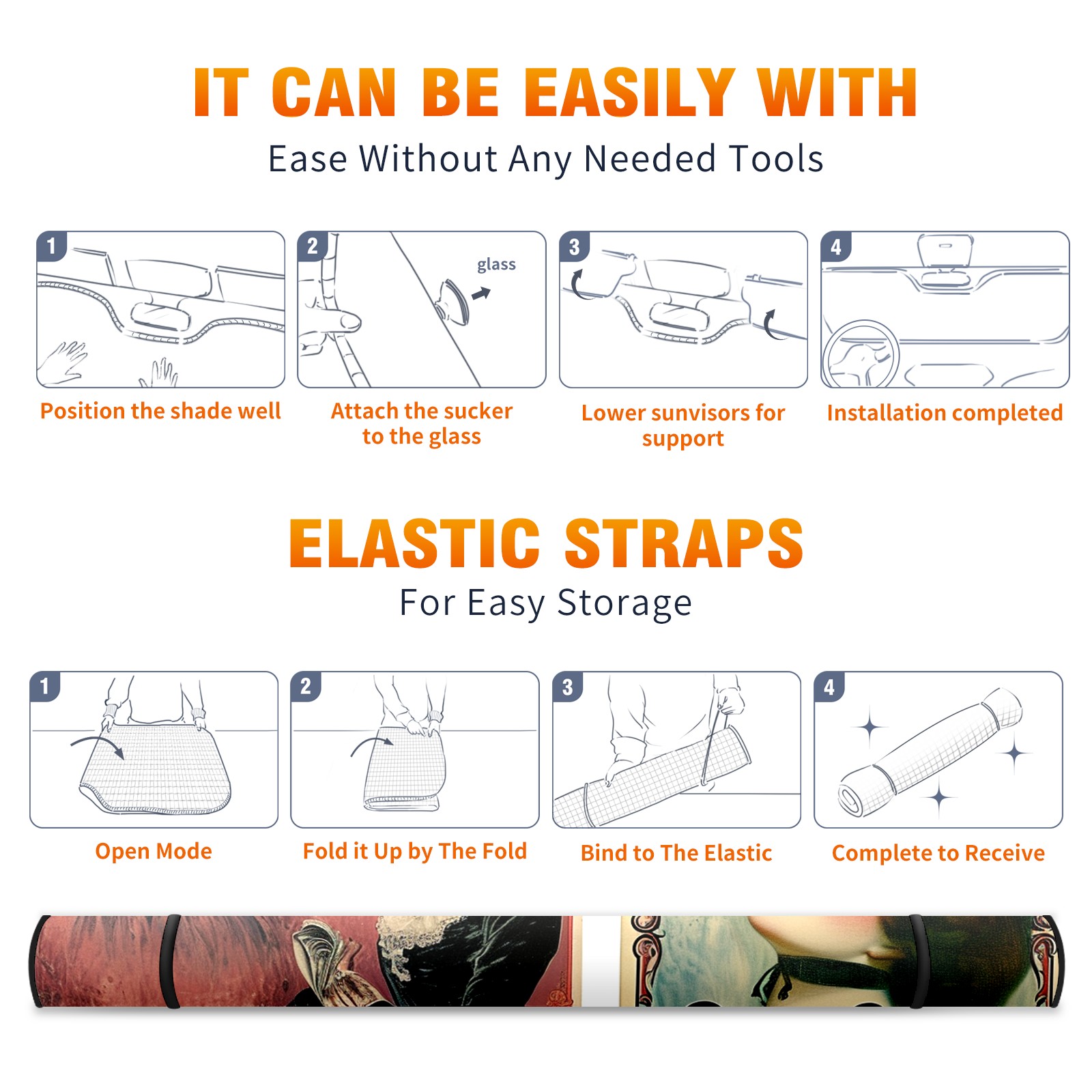 IT CAN BE EASILY WITH
Ease Without Any Needed Tools

1
Position the shade well

2
glass
Attach the sucker to the glass

3
Lower sunvisors for support

4
Installation completed

ELASTIC STRAPS
For Easy Storage

1
Open Mode

2
Fold it Up by The Fold

3
Bind to The Elastic

4
Complete to Receive