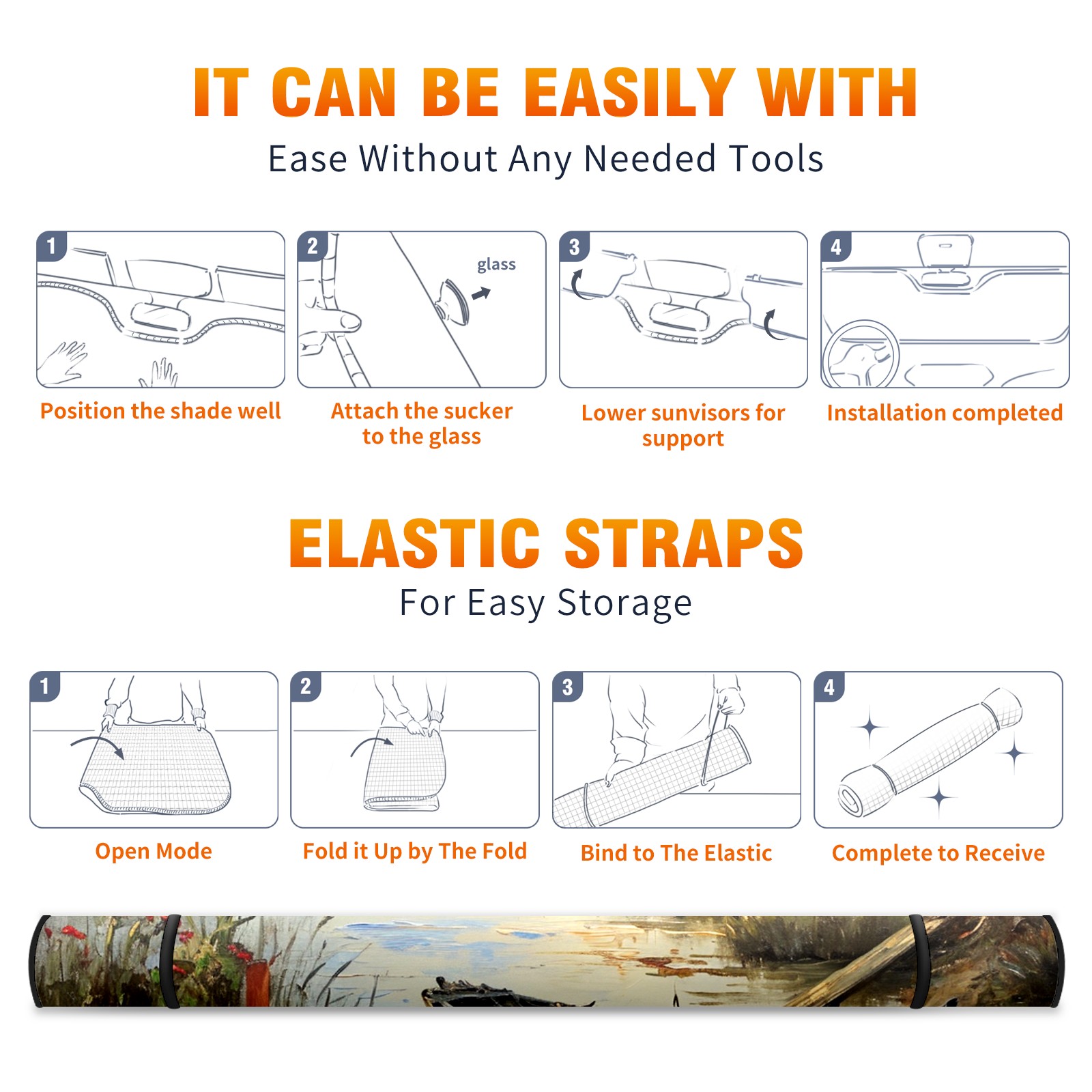 IT CAN BE EASILY WITH
Ease Without Any Needed Tools

1
Position the shade well

2
glass
Attach the sucker to the glass

3
Lower sunvisors for support

4
Installation completed

ELASTIC STRAPS
For Easy Storage

1
Open Mode

2
Fold it Up by The Fold

3
Bind to The Elastic

4
Complete to Receive