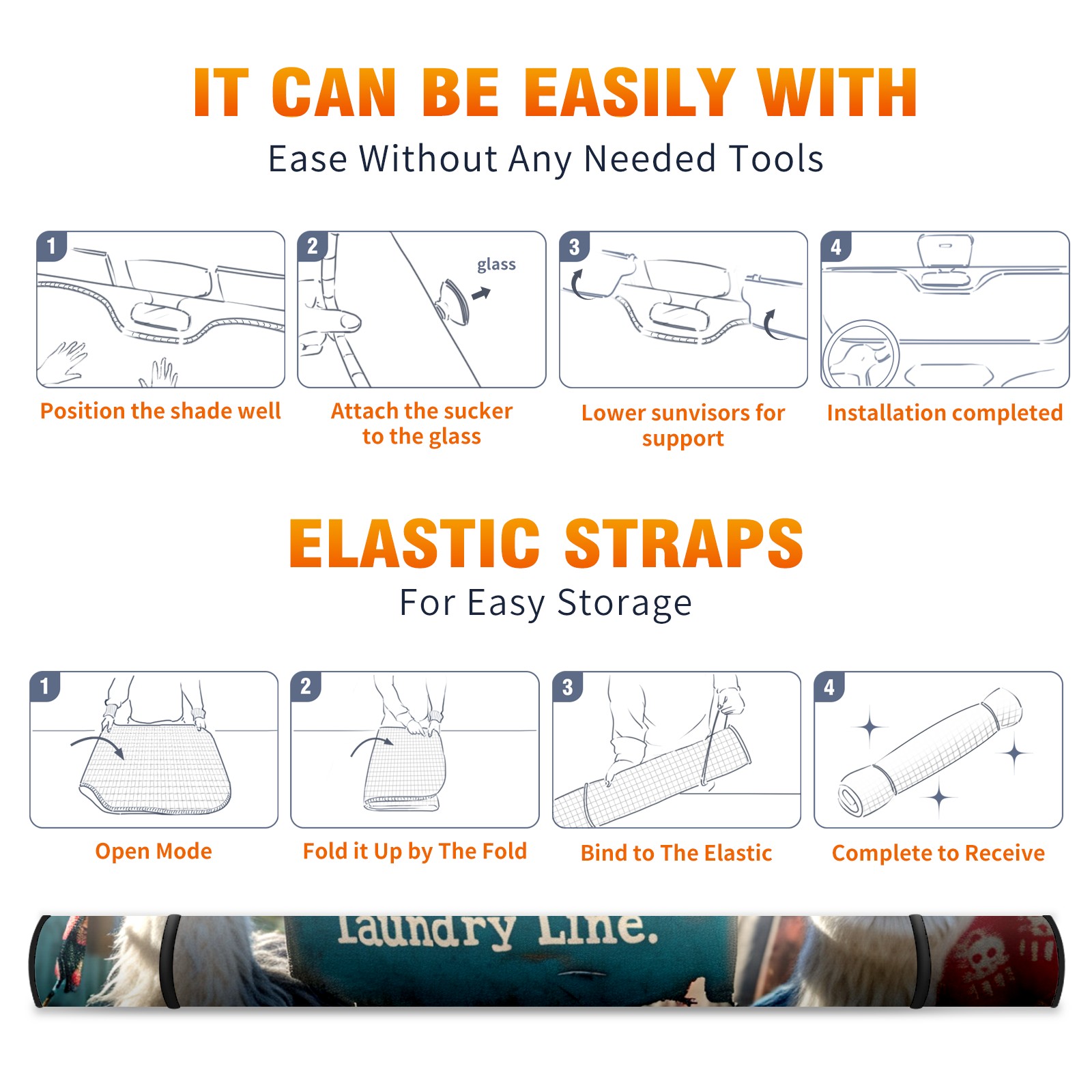 IT CAN BE EASILY WITH
Ease Without Any Needed Tools

1
Position the shade well

2
glass
Attach the sucker to the glass

3
Lower sunvisors for support

4
Installation completed

ELASTIC STRAPS
For Easy Storage

1
Open Mode

2
Fold it Up by The Fold

3
Bind to The Elastic

4
Complete to Receive

laundry Line.