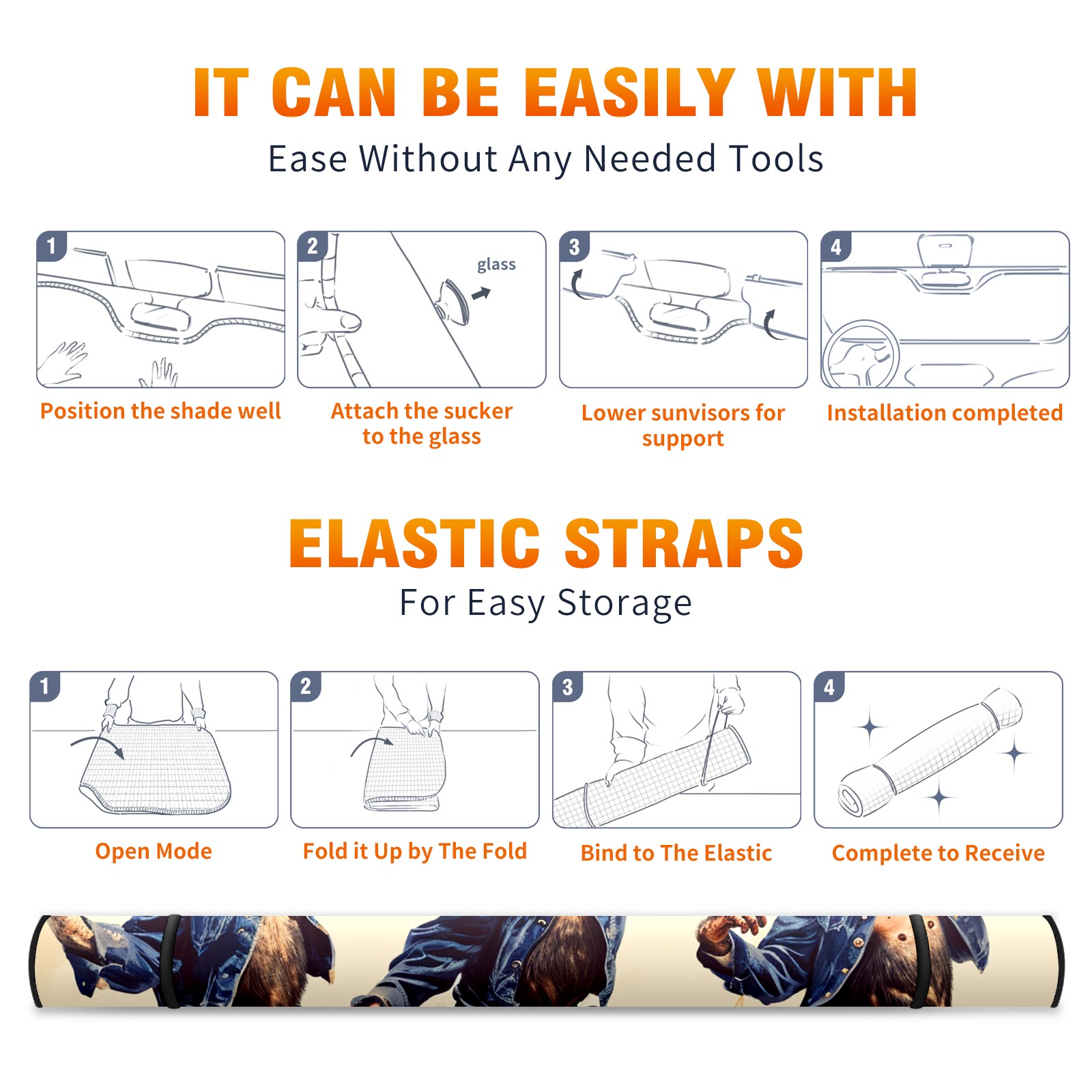 IT CAN BE EASILY WITH

Ease Without Any Needed Tools

1

Position the shade well

2

glass

Attach the sucker to the glass

3

Lower sunvisors for support

4

Installation completed

ELASTIC STRAPS

For Easy Storage

1

Open Mode

2

Fold it Up by The Fold

3

Bind to The Elastic

4

Complete to Receive