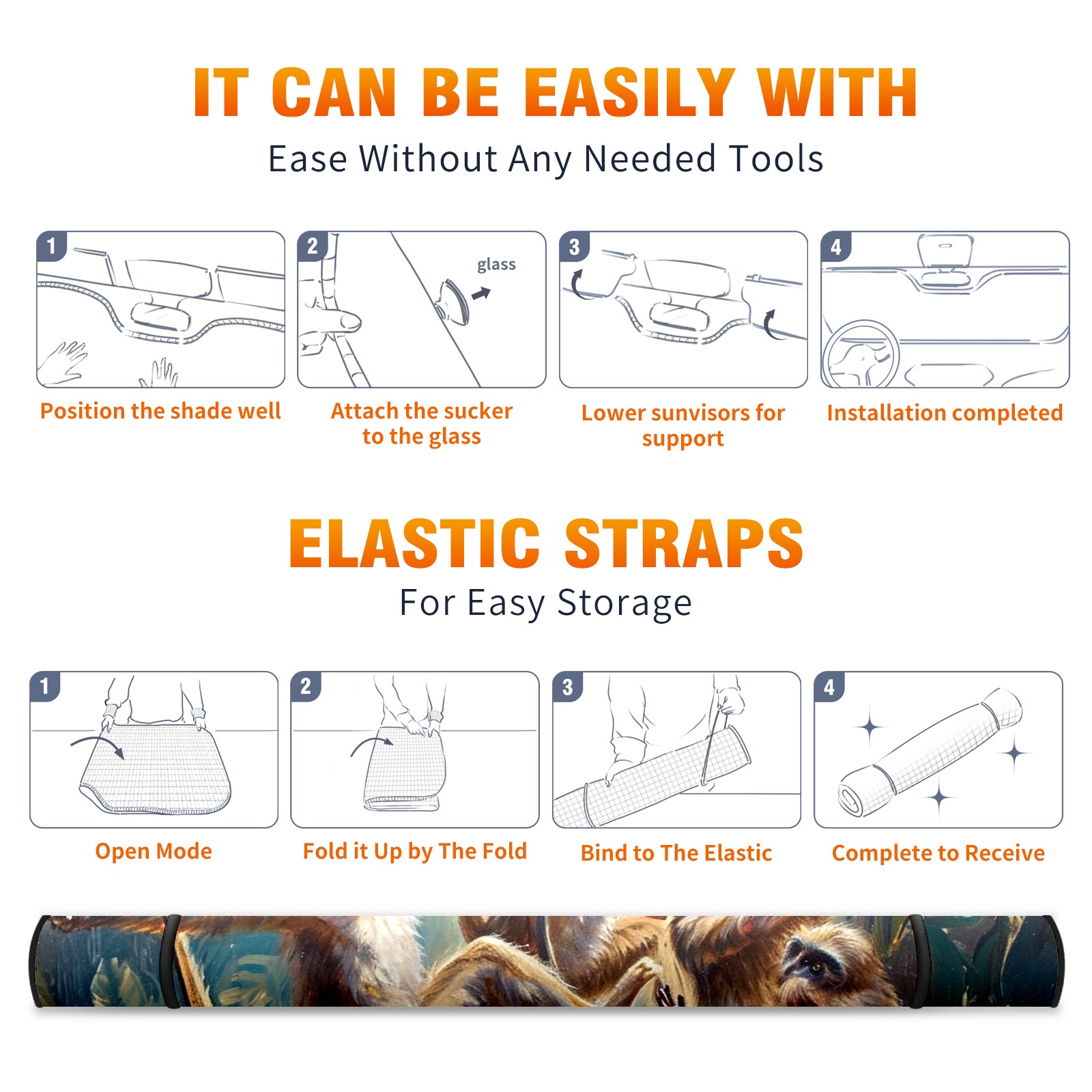 IT CAN BE EASILY WITH
Ease Without Any Needed Tools

1
Position the shade well

2
glass
Attach the sucker to the glass

3
Lower sunvisors for support

4
Installation completed

ELASTIC STRAPS
For Easy Storage

1
Open Mode

2
Fold it Up by The Fold

3
Bind to The Elastic

4
Complete to Receive