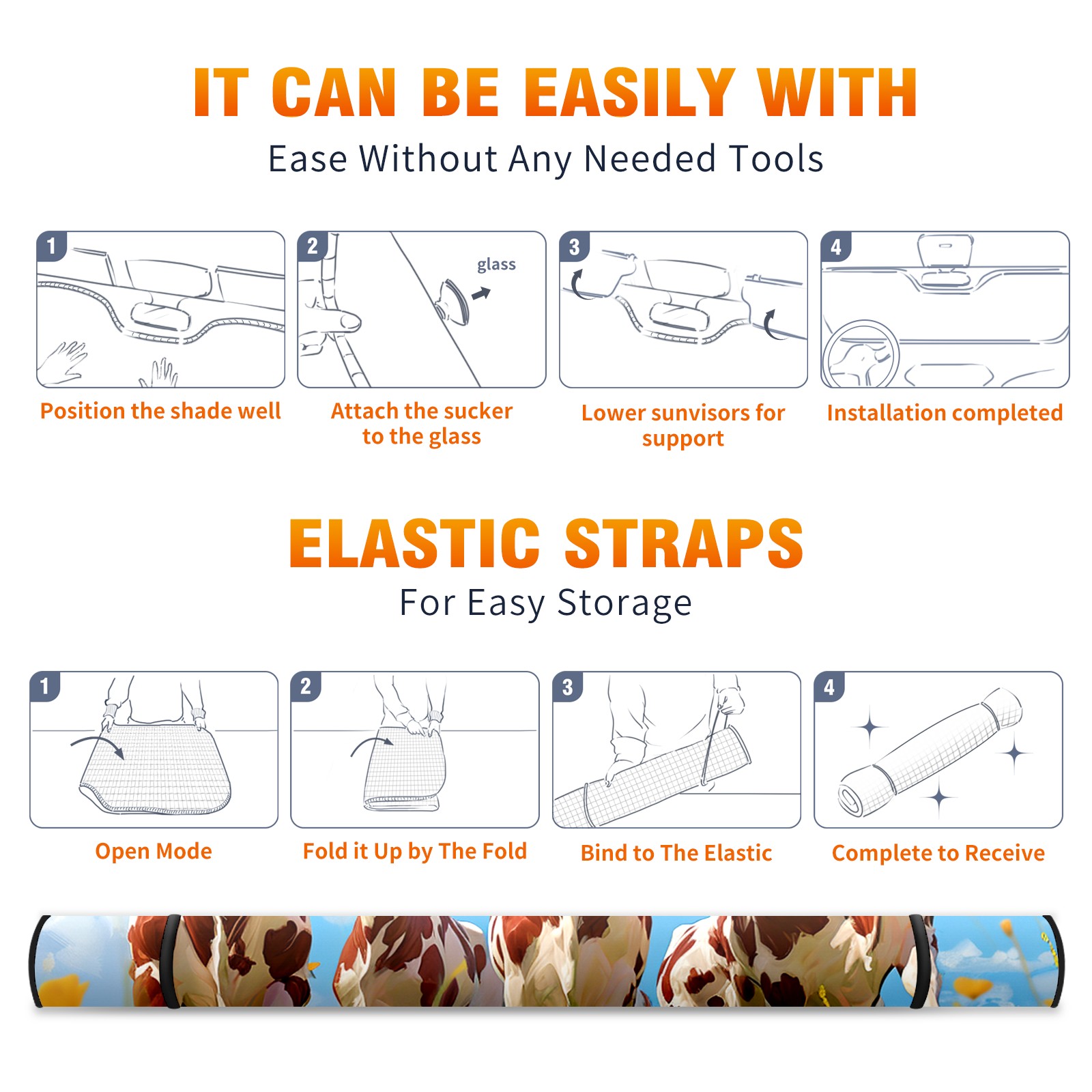 IT CAN BE EASILY WITH
Ease Without Any Needed Tools

1
Position the shade well

2
glass
Attach the sucker to the glass

3
Lower sunvisors for support

4
Installation completed

ELASTIC STRAPS
For Easy Storage

1
Open Mode

2
Fold it Up by The Fold

3
Bind to The Elastic

4
Complete to Receive