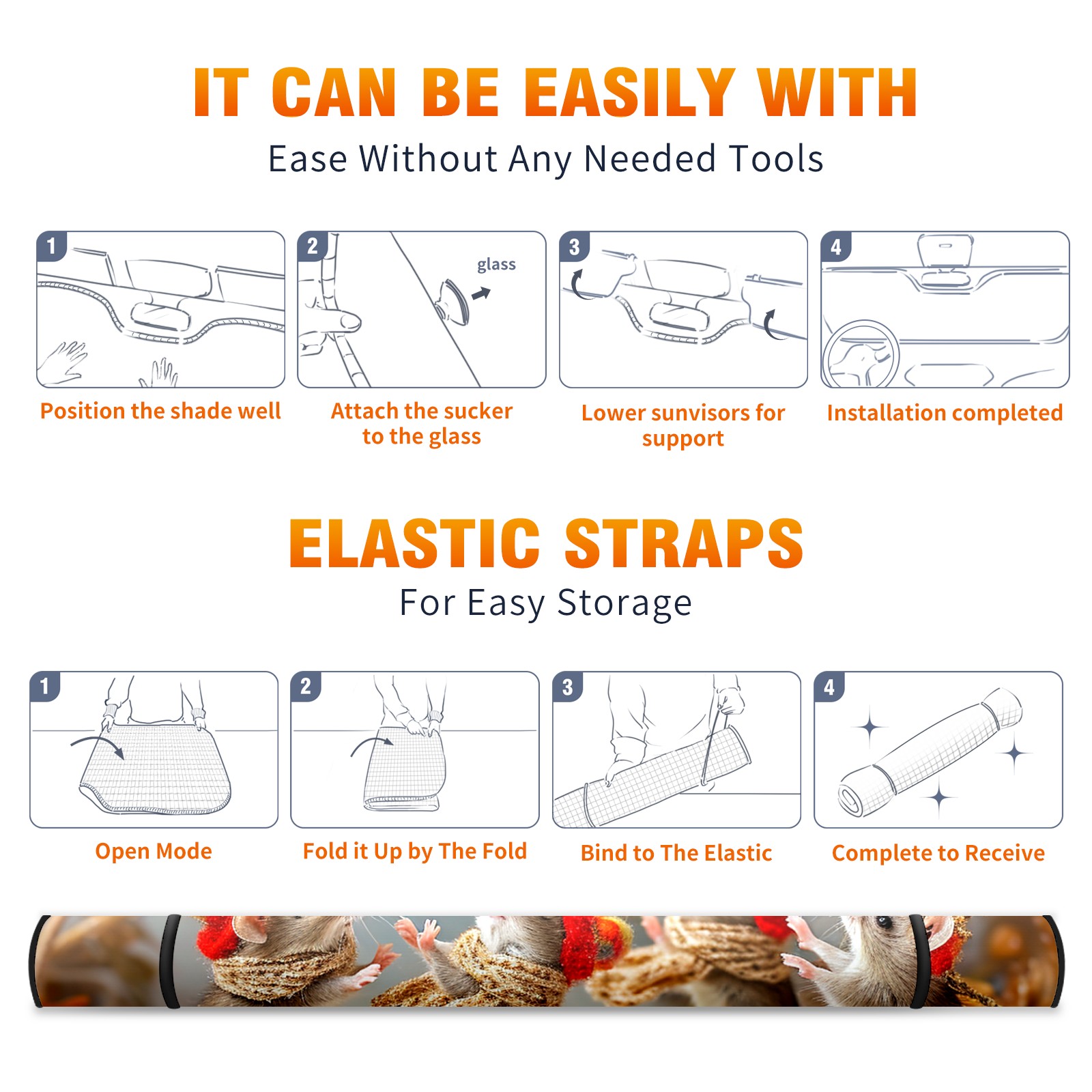 IT CAN BE EASILY WITH
Ease Without Any Needed Tools

1
Position the shade well

2
glass
Attach the sucker to the glass

3
Lower sunvisors for support

4
Installation completed

ELASTIC STRAPS
For Easy Storage

1
Open Mode

2
Fold it Up by The Fold

3
Bind to The Elastic

4
Complete to Receive