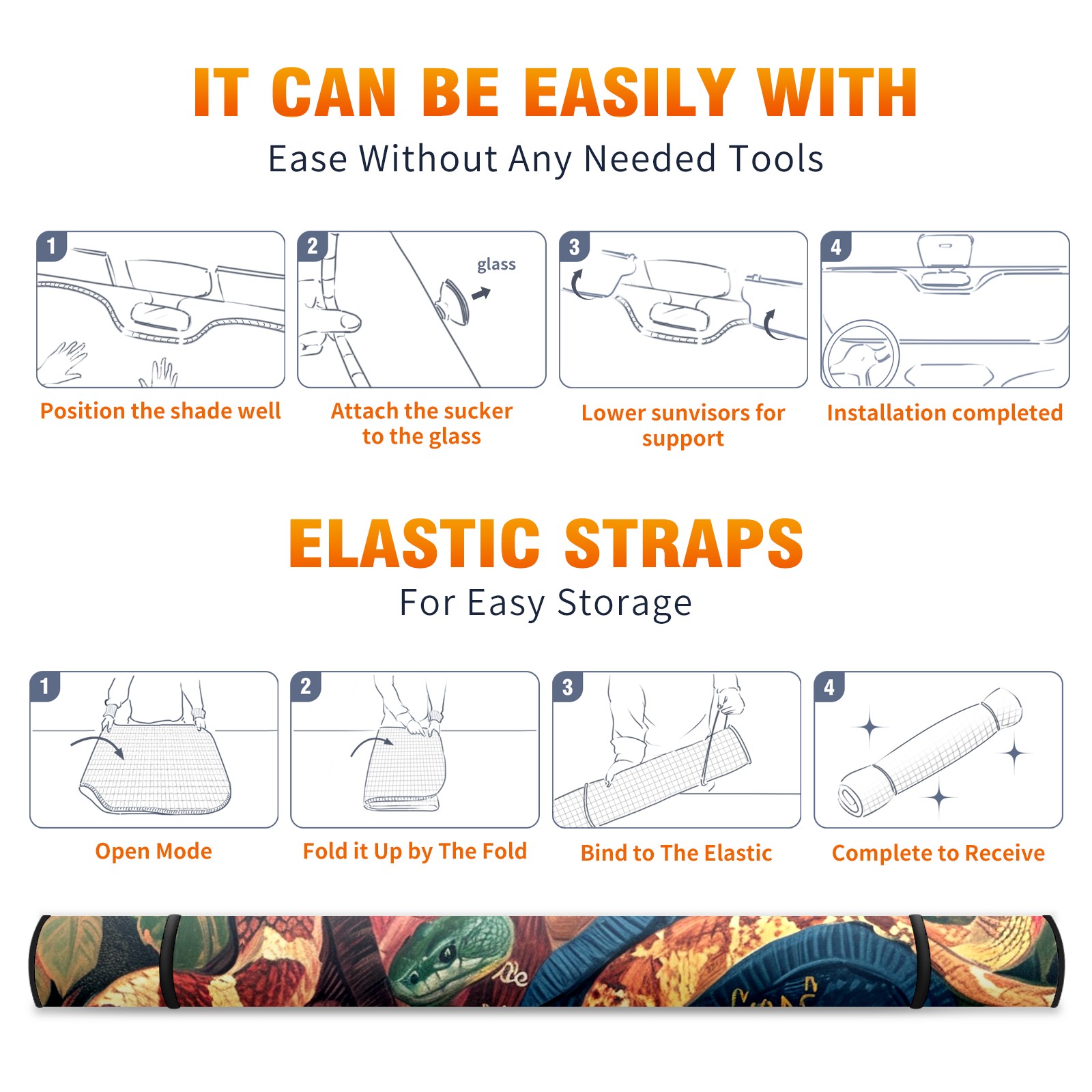 IT CAN BE EASILY WITH

Ease Without Any Needed Tools

1

Position the shade well

2

glass

Attach the sucker to the glass

3

Lower sunvisors for support

4

Installation completed

ELASTIC STRAPS

For Easy Storage

1

Open Mode

2

Fold it Up by The Fold

3

Bind to The Elastic

4

Complete to Receive