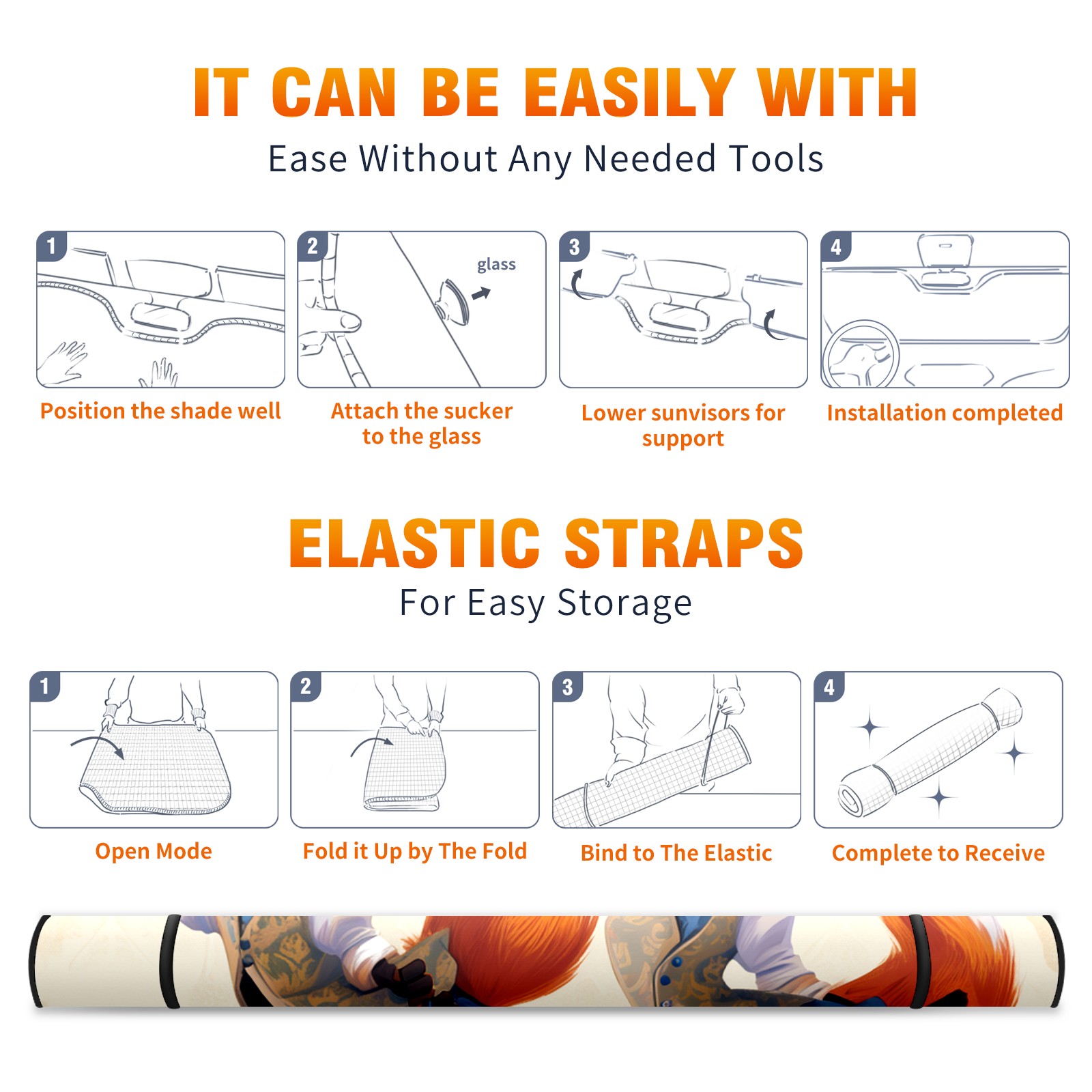 IT CAN BE EASILY WITH
Ease Without Any Needed Tools

1
Position the shade well

2
glass
Attach the sucker to the glass

3
Lower sunvisors for support

4
Installation completed

ELASTIC STRAPS
For Easy Storage

1
Open Mode

2
Fold it Up by The Fold

3
Bind to The Elastic

4
Complete to Receive