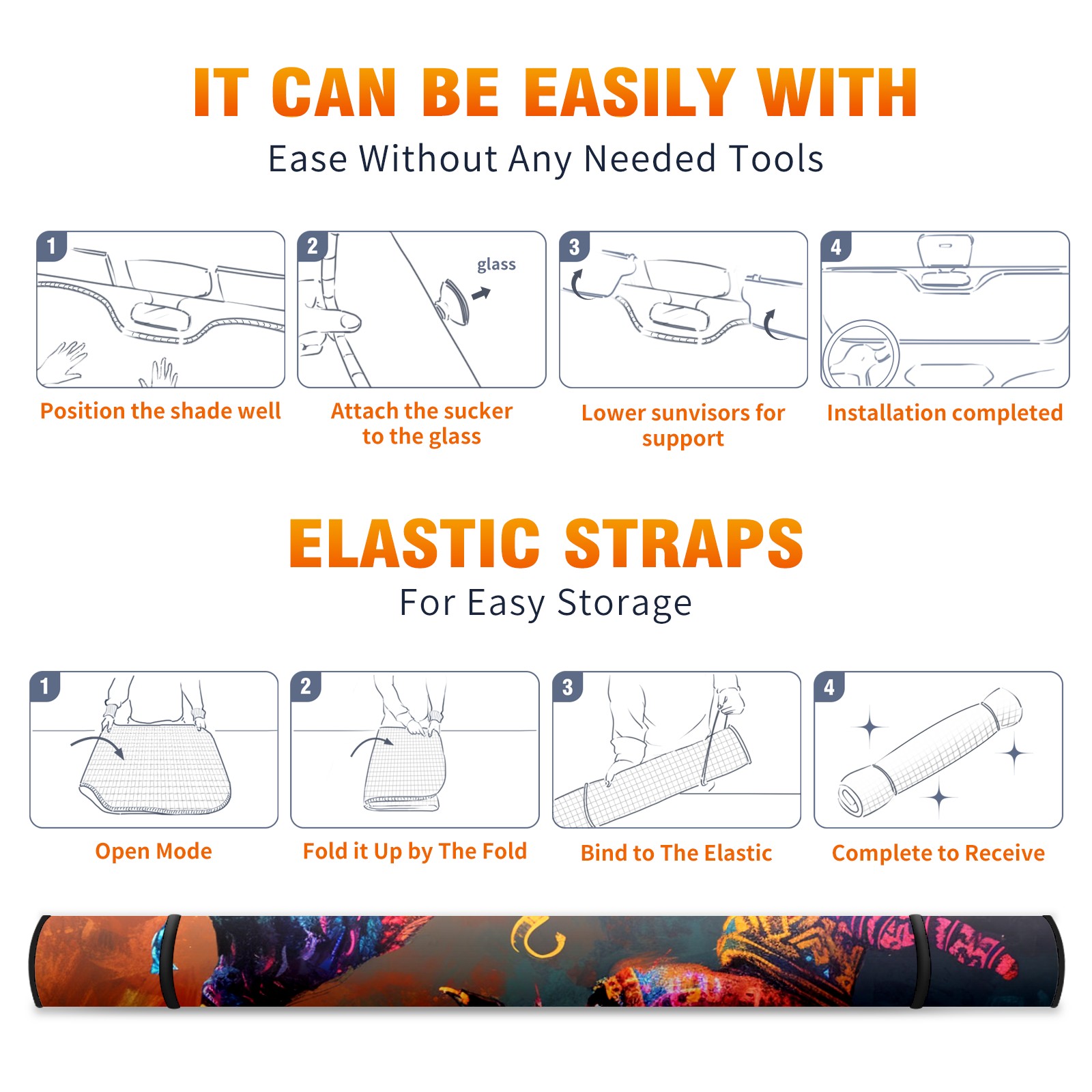 IT CAN BE EASILY WITH

Ease Without Any Needed Tools

1

Position the shade well

2

glass

Attach the sucker to the glass

3

Lower sunvisors for support

4

Installation completed

ELASTIC STRAPS

For Easy Storage

1

Open Mode

2

Fold it Up by The Fold

3

Bind to The Elastic

4

Complete to Receive