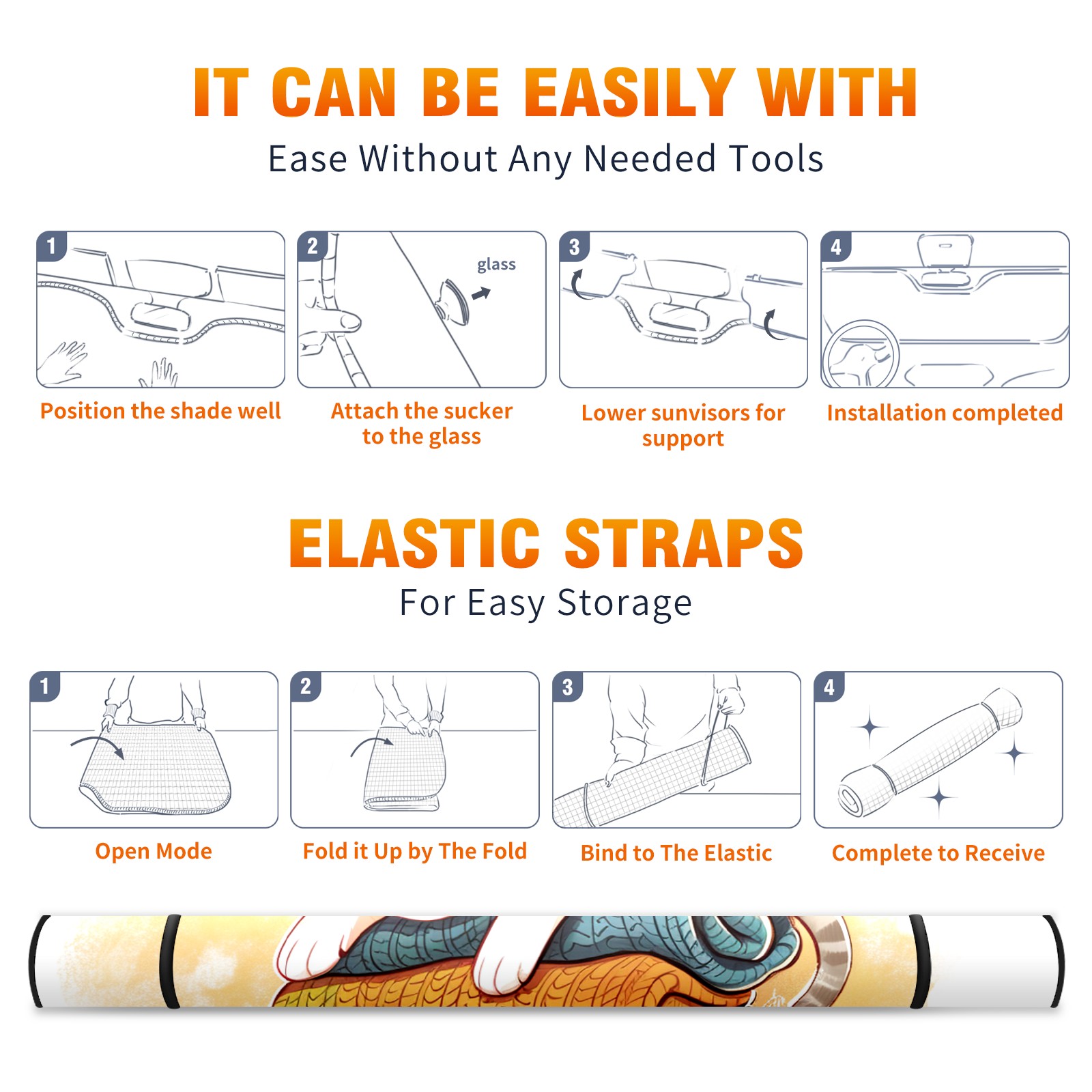 IT CAN BE EASILY WITH
Ease Without Any Needed Tools

1
Position the shade well

2
glass
Attach the sucker to the glass

3
Lower sunvisors for support

4
Installation completed

ELASTIC STRAPS
For Easy Storage

1
Open Mode

2
Fold it Up by The Fold

3
Bind to The Elastic

4
Complete to Receive