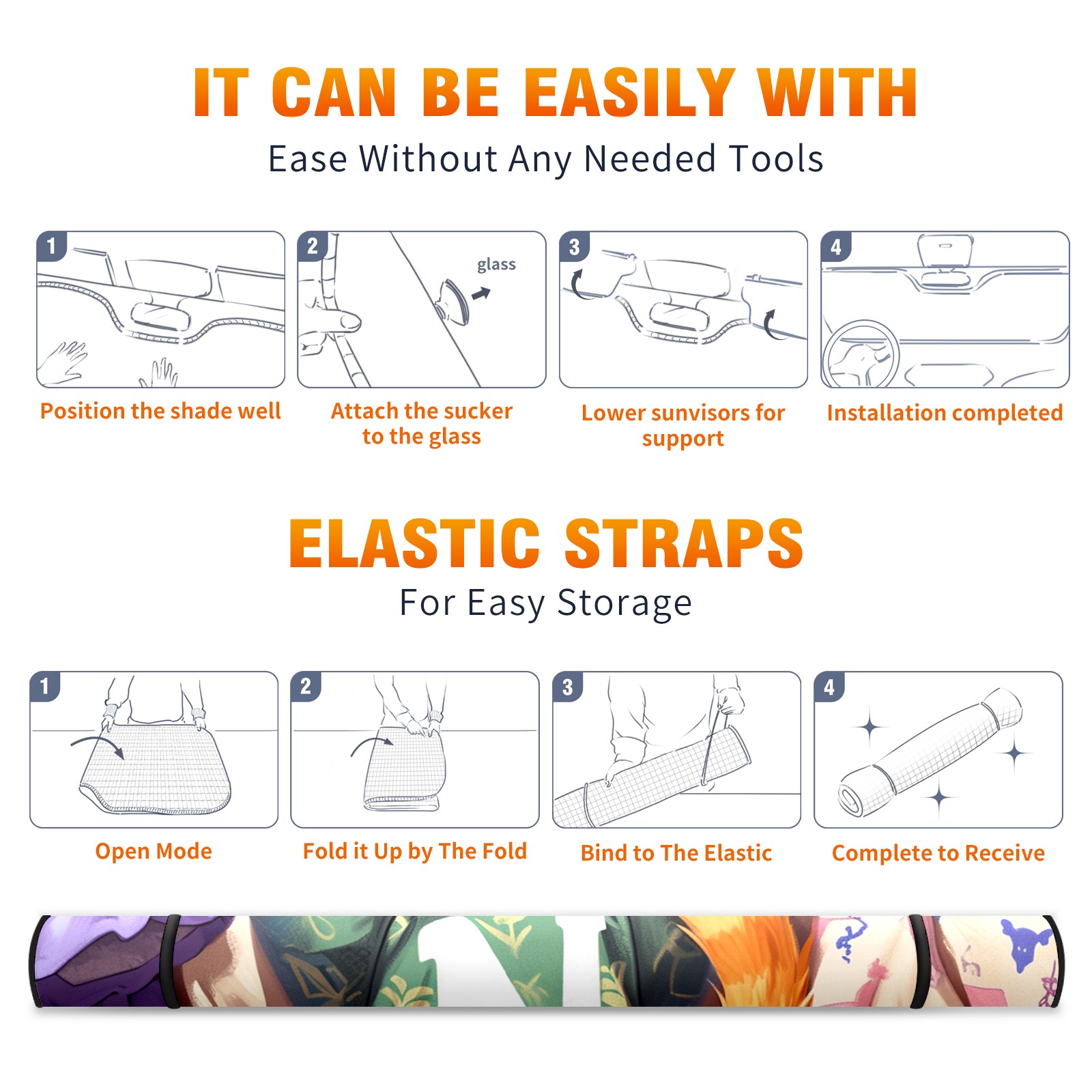 IT CAN BE EASILY WITH

Ease Without Any Needed Tools

1

Position the shade well

2

glass

Attach the sucker to the glass

3

Lower sunvisors for support

4

Installation completed

ELASTIC STRAPS

For Easy Storage

1

Open Mode

2

Fold it Up by The Fold

3

Bind to The Elastic

4

Complete to Receive