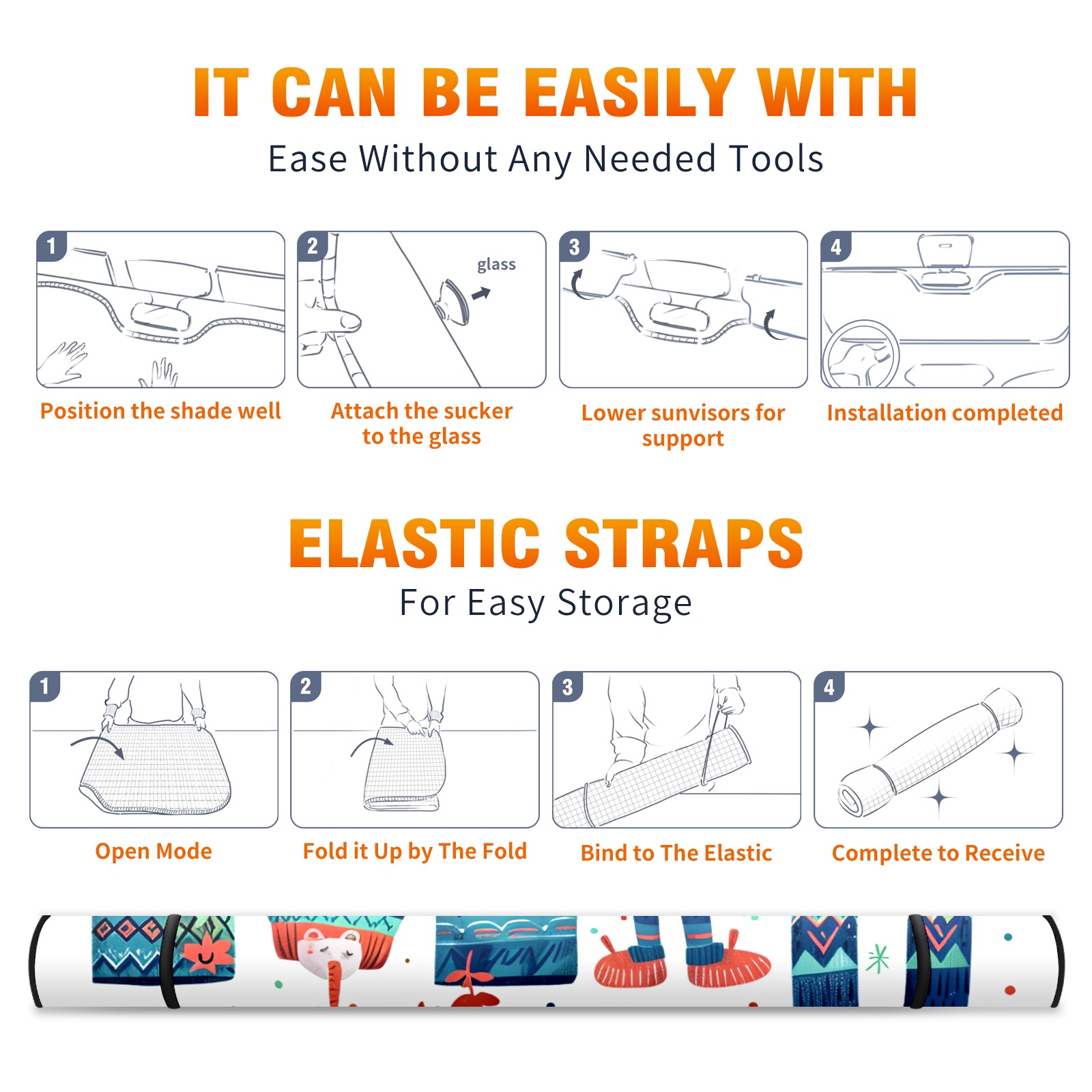 IT CAN BE EASILY WITH
Ease Without Any Needed Tools

1
Position the shade well

2
glass
Attach the sucker to the glass

3
Lower sunvisors for support

4
Installation completed

ELASTIC STRAPS
For Easy Storage

1
Open Mode

2
Fold it Up by The Fold

3
Bind to The Elastic

4
Complete to Receive