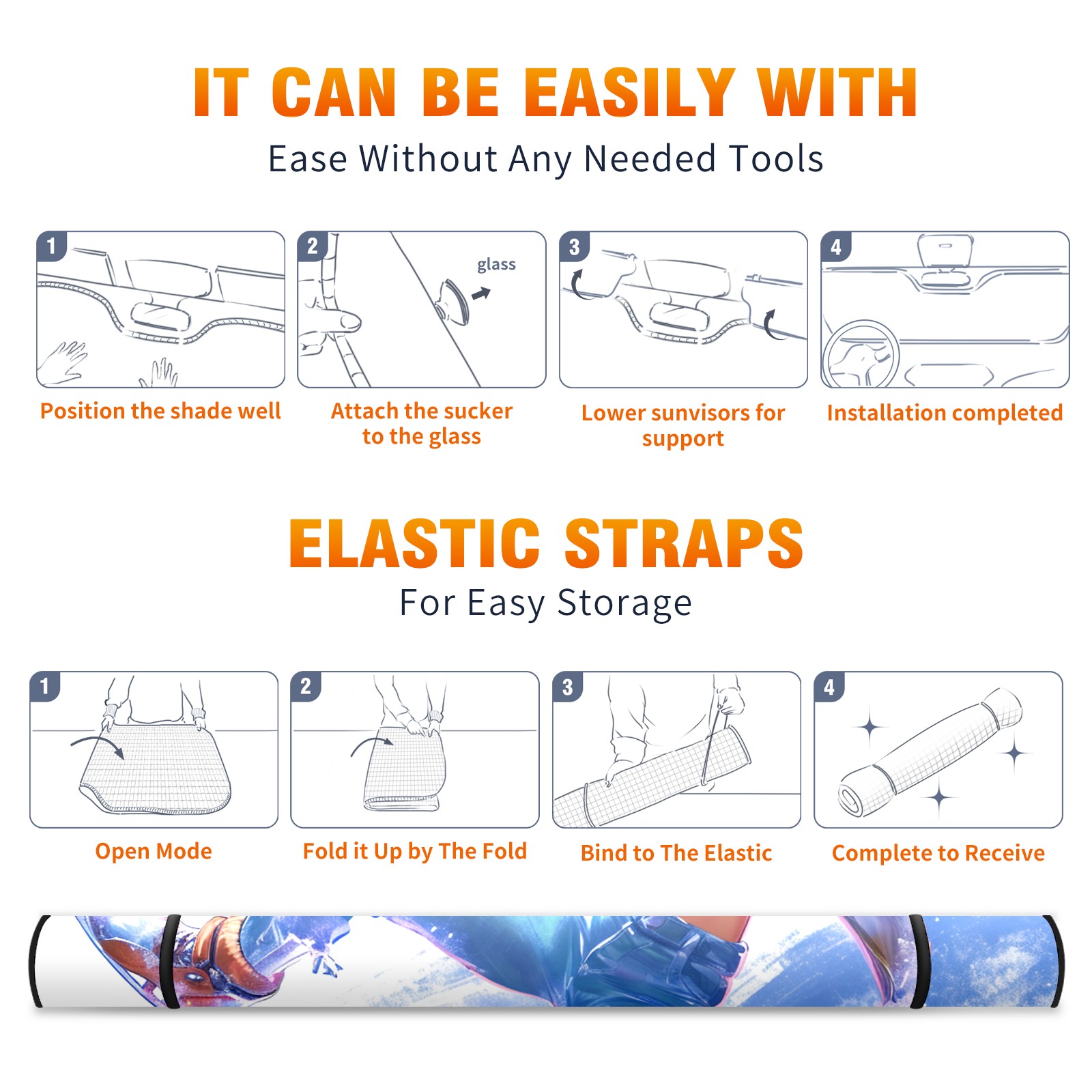 IT CAN BE EASILY WITH

Ease Without Any Needed Tools

1

Position the shade well

2

glass

Attach the sucker to the glass

3

Lower sunvisors for support

4

Installation completed

ELASTIC STRAPS

For Easy Storage

1

Open Mode

2

Fold it Up by The Fold

3

Bind to The Elastic

4

Complete to Receive